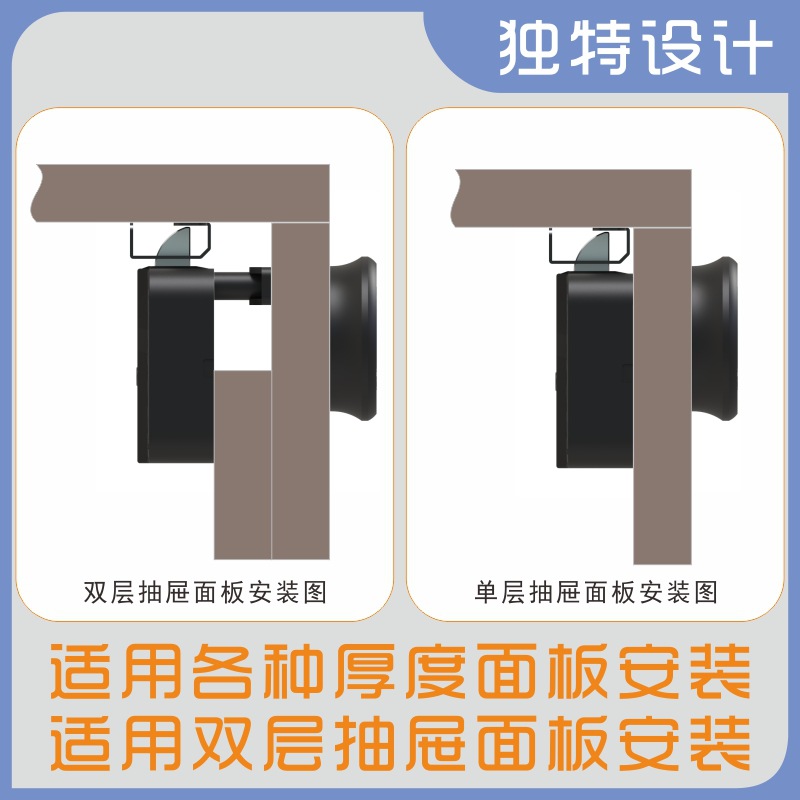 独特设计

双层抽屉面板安装图

单层抽屉面板安装图

适用各种厚度面板安装
适用双层抽屉面板安装