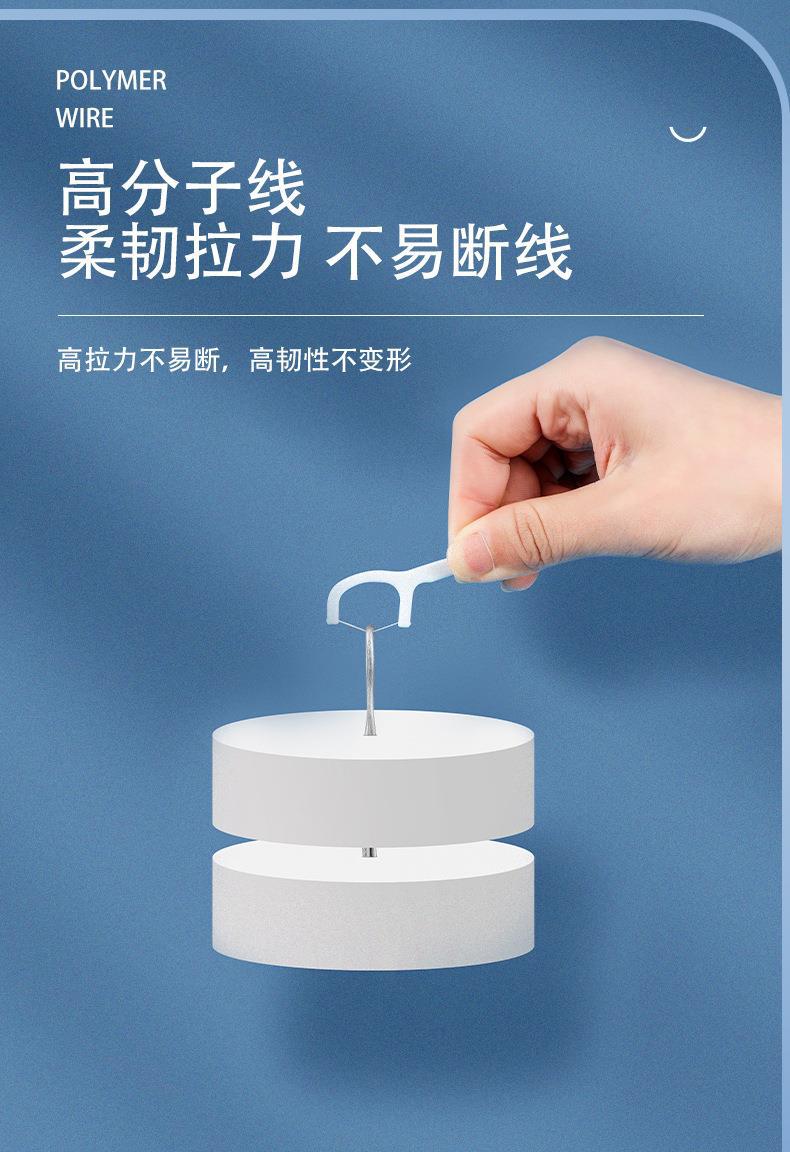 POLYMER
WIRE

高分子线
柔韧拉力 不易断线

高拉力不易断，高韧性不变形