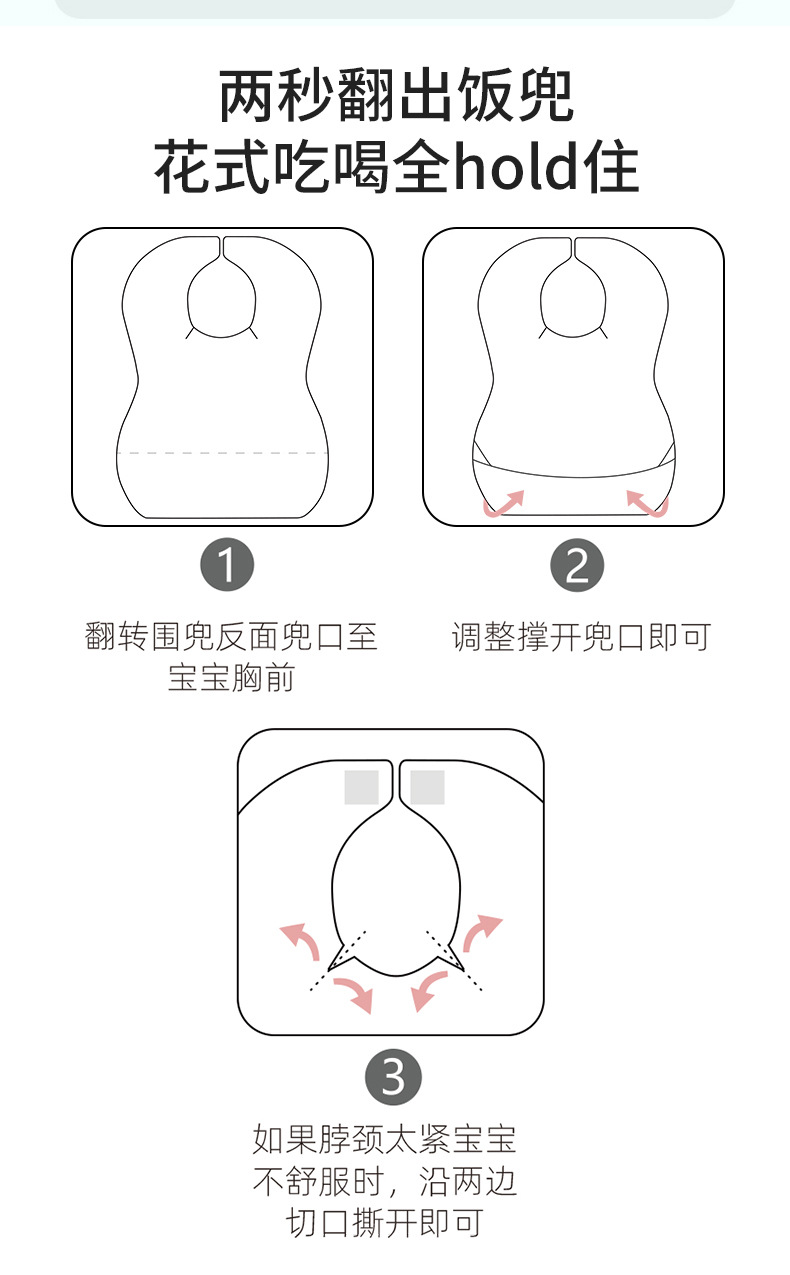 两秒翻出饭兜
花式吃喝全hold住

1
翻转围兜反面兜口至宝宝胸前

2
调整撑开兜口即可

3
如果脖颈太紧宝宝不舒服时，沿两边切口撕开即可