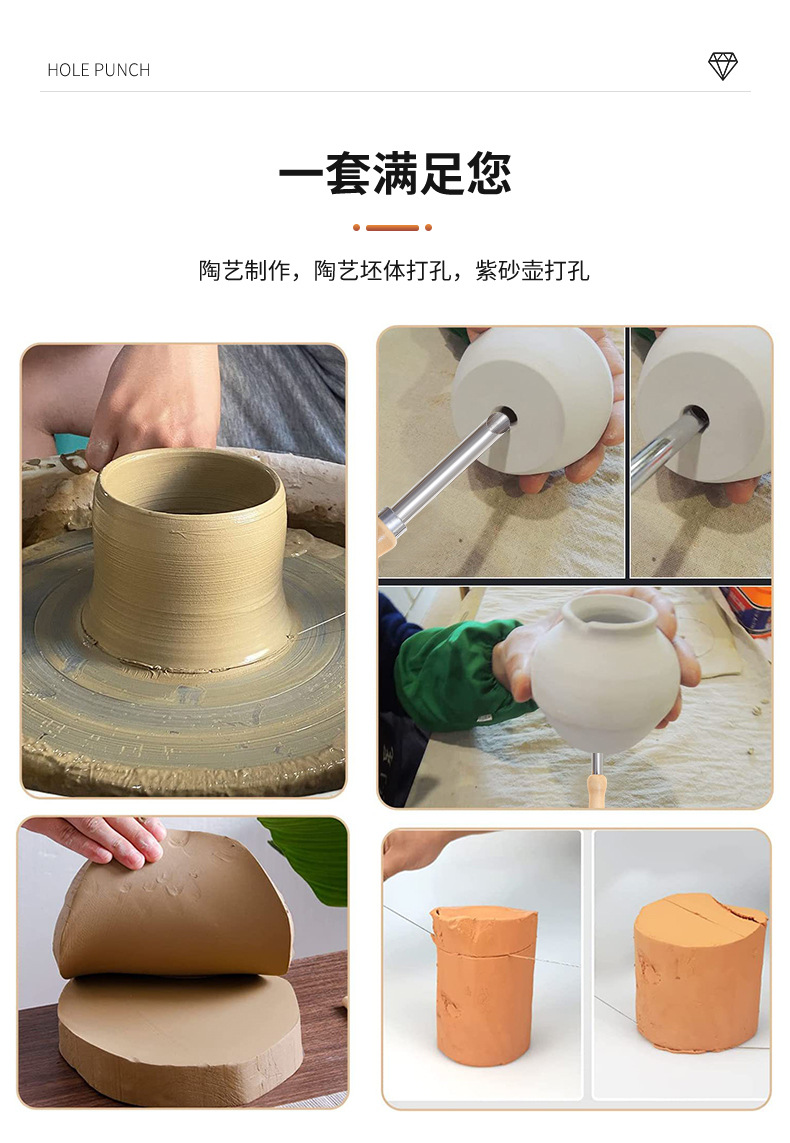 HOLE PUNCH

一套满足您

陶艺制作，陶艺坯体打孔，紫砂壶打孔