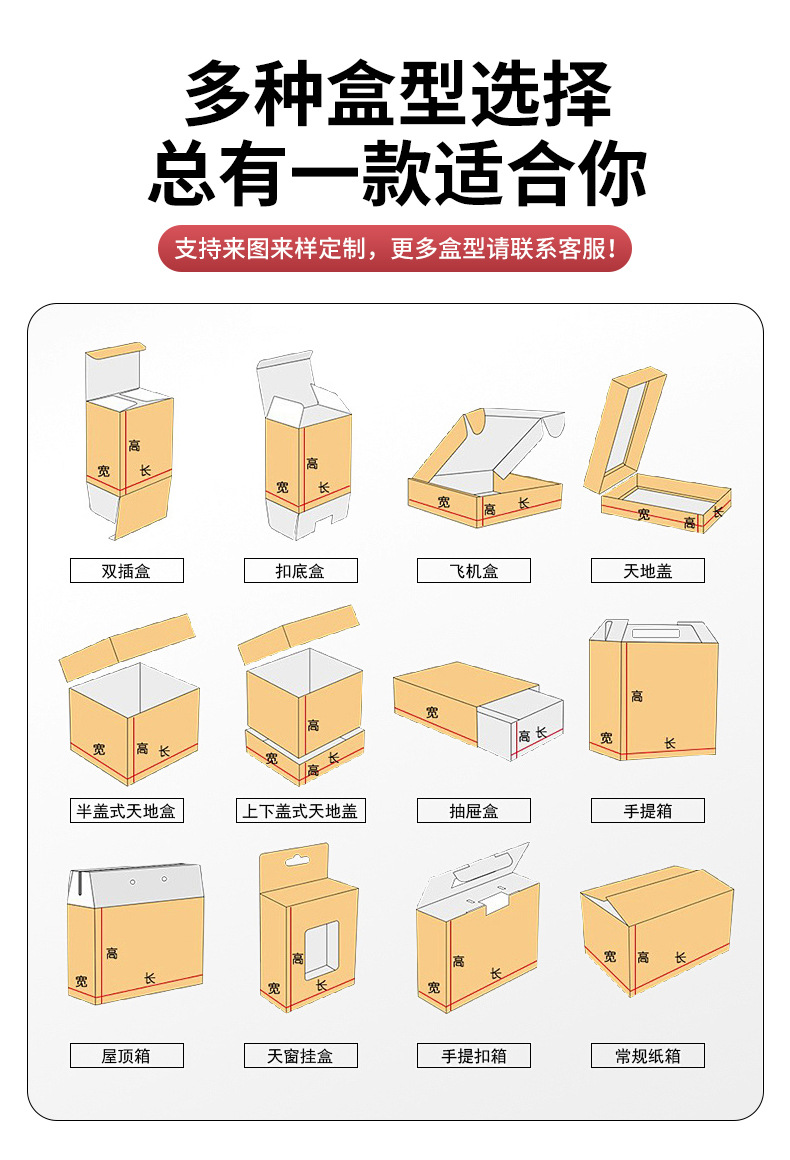 多种盒型选择
总有一款适合你

支持来图来样定制，更多盒型请联系客服！

高
宽
长
双插盒

高
宽
长
扣底盒

宽
高
长
飞机盒

宽
高
长
天地盖

宽
高
长
半盖式天地盒

高
宽
高
长
上下盖式天地盖

宽
高
长
抽屉盒

高
宽
长
手提箱

高
宽
长
屋顶箱

高
宽
长
天窗挂盒

高
宽
长
手提扣箱

宽
高
长
常规纸箱