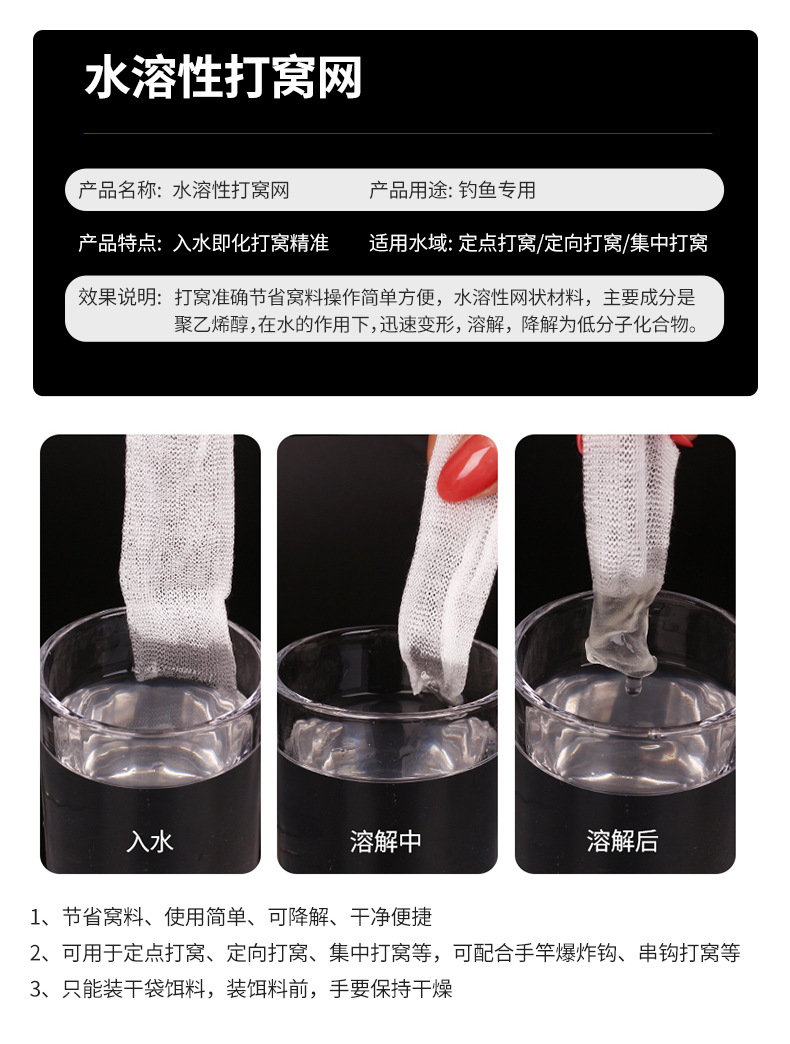 水溶性打窝网

产品名称: 水溶性打窝网　　产品用途: 钓鱼专用

产品特点: 入水即化打窝精准　　适用水域: 定点打窝/定向打窝/集中打窝

效果说明: 打窝准确节省窝料操作简单方便，水溶性网状材料，主要成分是聚乙烯醇,在水的作用下,迅速变形,溶解，降解为低分子化合物。

入水

溶解中

溶解后

1、节省窝料、使用简单、可降解、干净便捷

2、可用于定点打窝、定向打窝、集中打窝等，可配合手竿爆炸钩、串钩打窝等

3、只能装干袋饵料，装饵料前，手要保持干燥