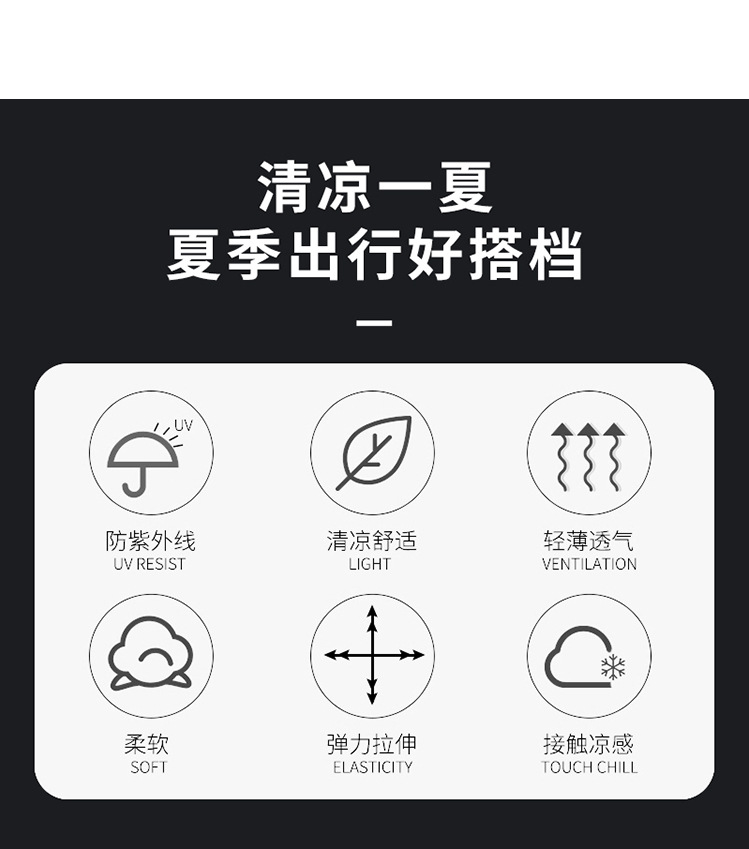 清凉一夏
夏季出行好搭档

UV

防紫外线
UV RESIST

清凉舒适
LIGHT

轻薄透气
VENTILATION

柔软
SOFT

弹力拉伸
ELASTICITY

接触凉感
TOUCH CHILL