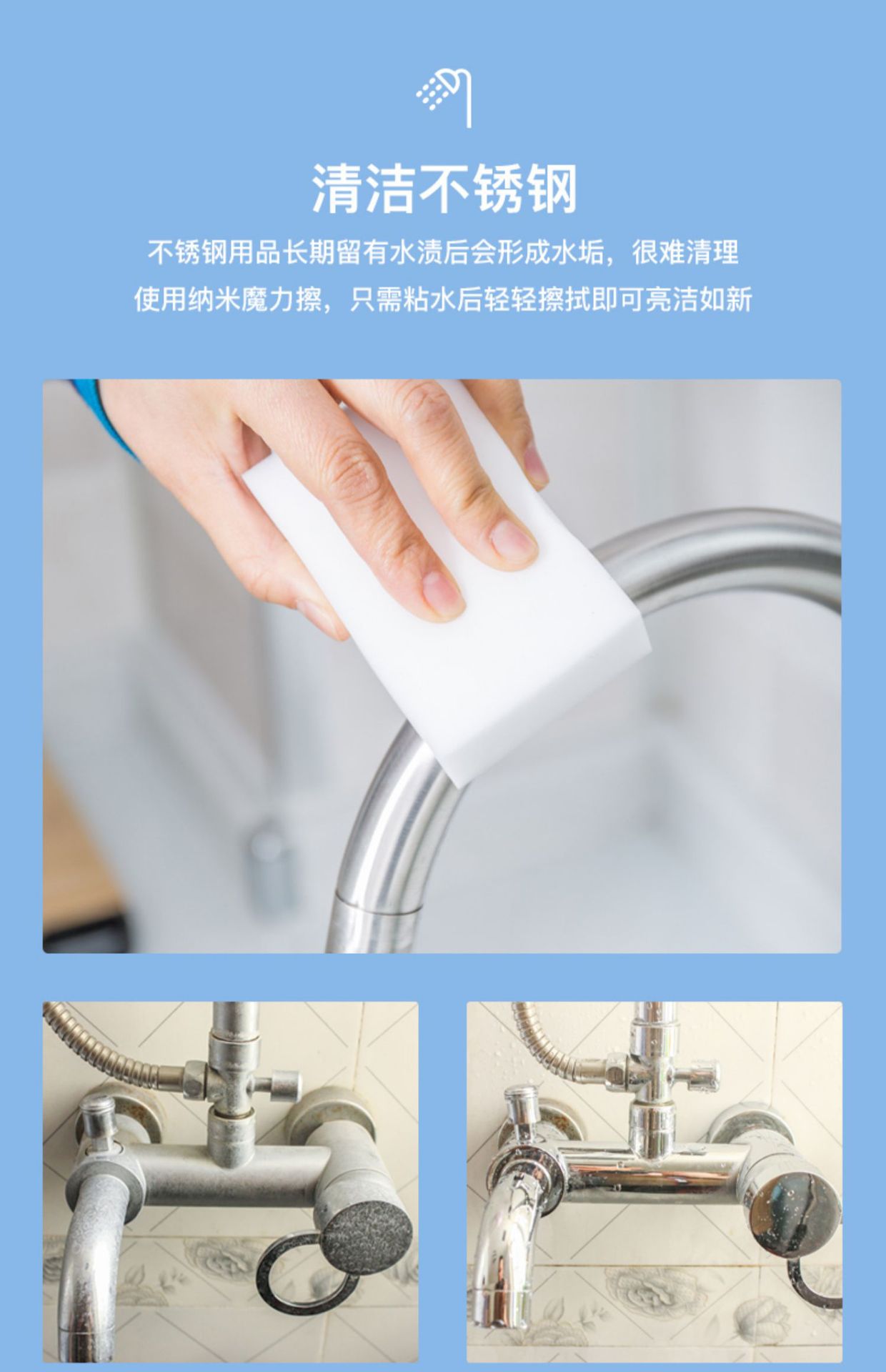 清洁不锈钢

不锈钢用品长期留有水渍后会形成水垢，很难清理
使用纳米魔力擦，只需粘水后轻轻擦拭即可亮洁如新