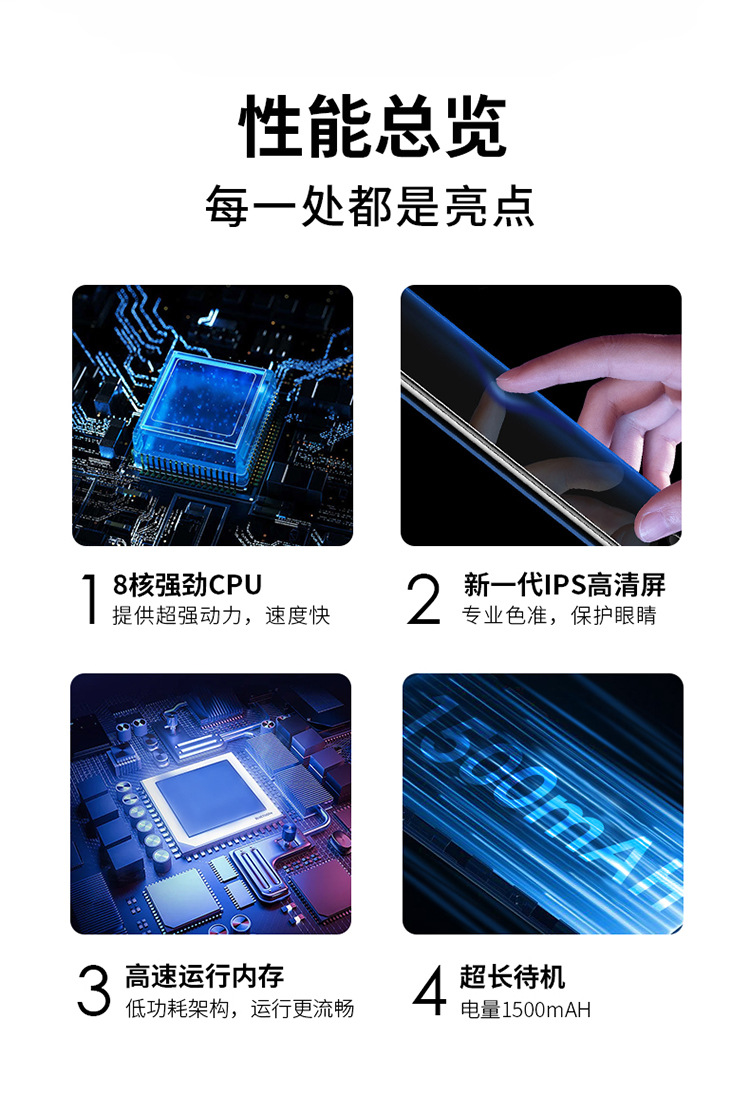 性能总览
每一处都是亮点

1 8核强劲CPU
提供超强动力，速度快

2 新一代IPS高清屏
专业色准，保护眼睛

3 高速运行内存
低功耗架构，运行更流畅

1500mAH

4 超长待机
电量1500mAH