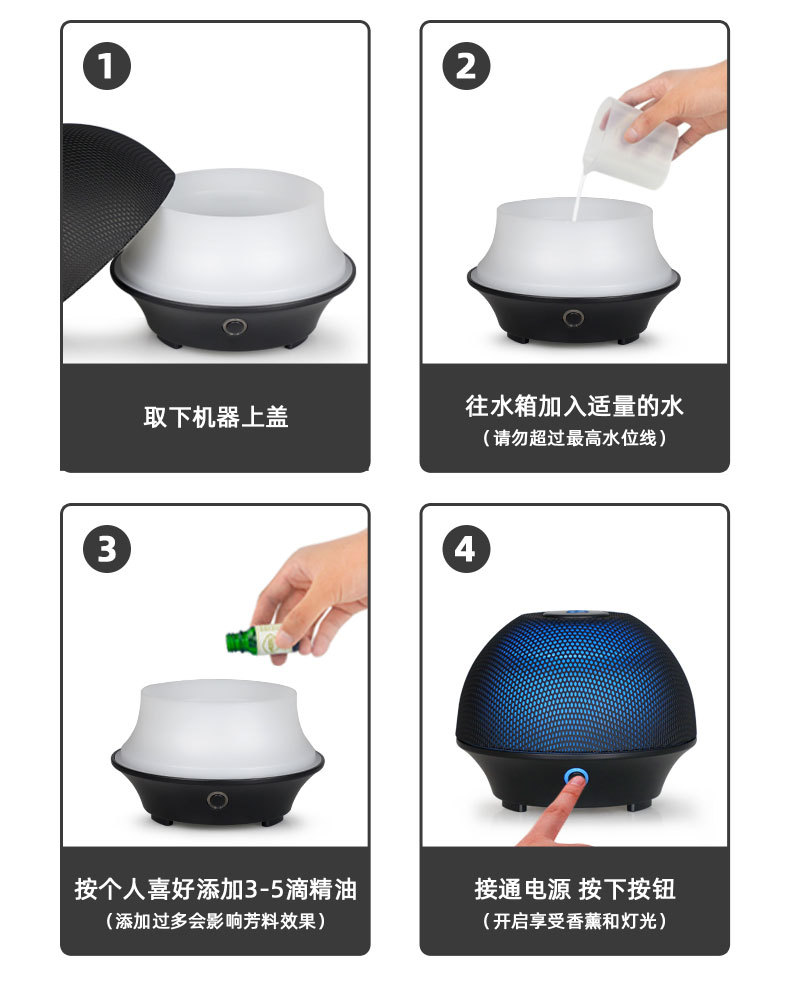 1

取下机器上盖

2

往水箱加入适量的水
（请勿超过最高水位线）

3

按个人喜好添加3-5滴精油
（添加过多会影响芳料效果）

4

接通电源 按下按钮
（开启享受香薰和灯光）