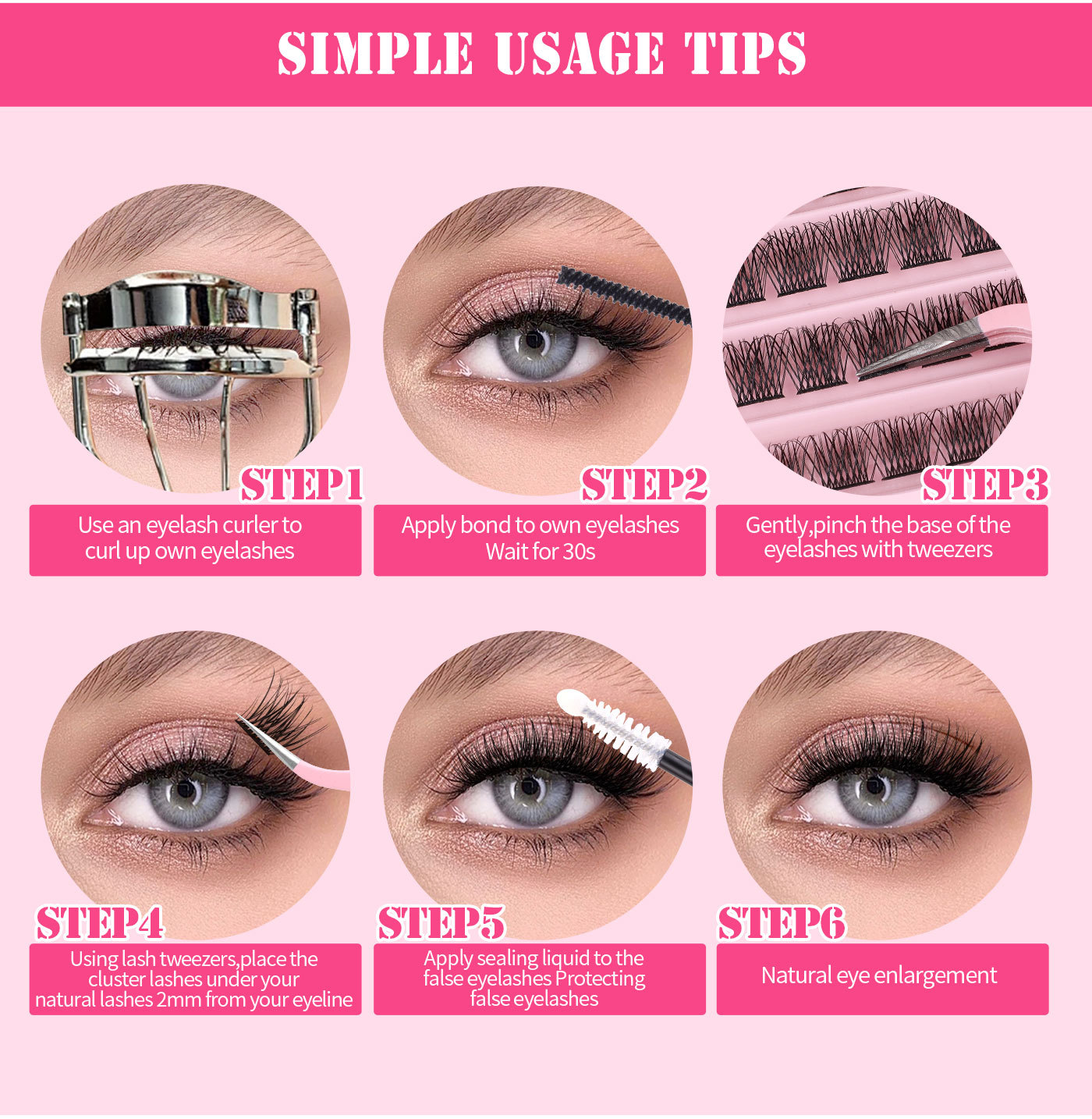 SIMPLE USAGE TIPS

STEP1
Use an eyelash curler to curl up own eyelashes

STEP2
Apply bond to own eyelashes Wait for 30s

STEP3
Gently,pinch the base of the eyelashes with tweezers

STEP4
Using lash tweezers,place the cluster lashes under your natural lashes 2mm from your eyeline

STEP5
Apply sealing liquid to the false eyelashes Protecting false eyelashes

STEP6
Natural eye enlargement