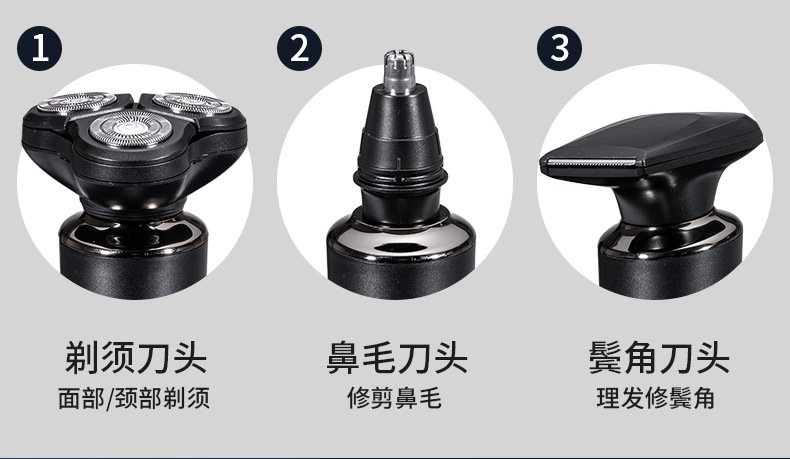 1

剃须刀头

面部/颈部剃须

2

鼻毛刀头

修剪鼻毛

3

鬓角刀头

理发修鬓角