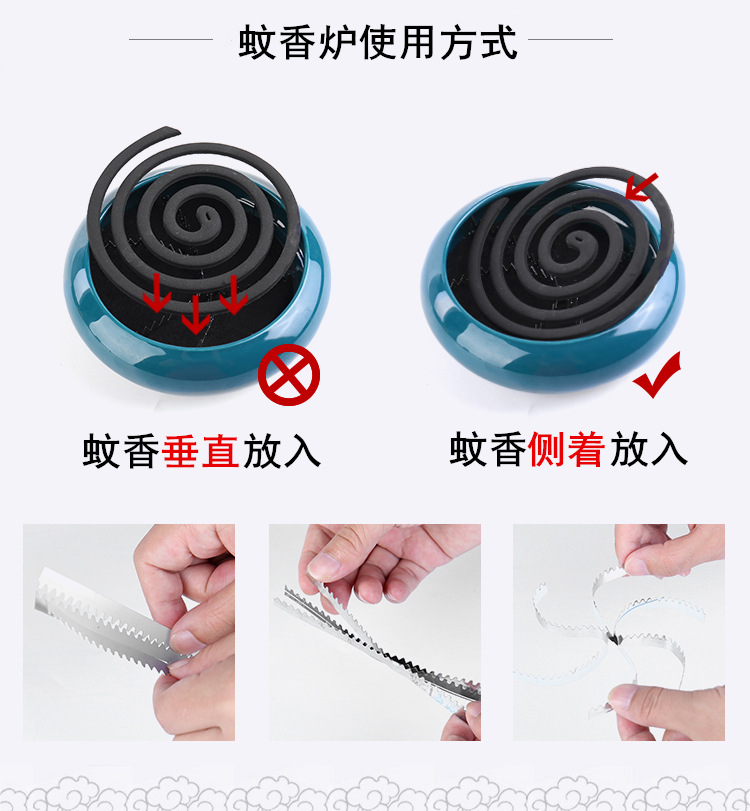 蚊香炉使用方式

蚊香垂直放入

蚊香侧着放入