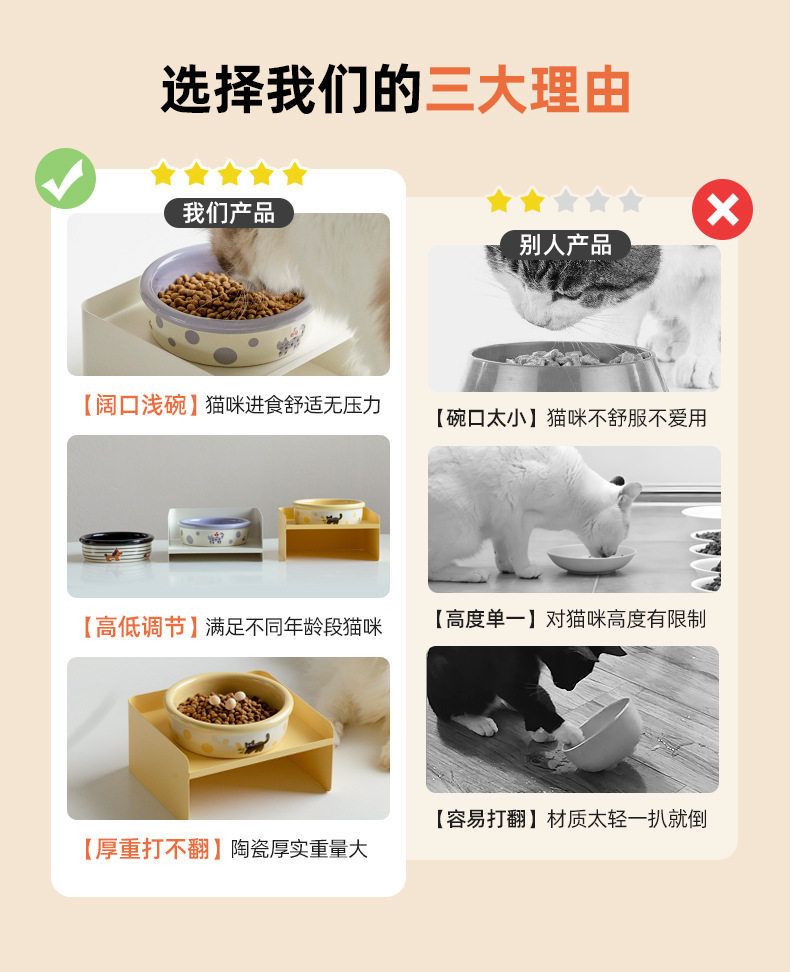 选择我们的三大理由

我们产品

【阔口浅碗】猫咪进食舒适无压力

【高低调节】满足不同年龄段猫咪

【厚重打不翻】陶瓷厚实重量大

别人产品

【碗口太小】猫咪不舒服不爱用

【高度单一】对猫咪高度有限制

【容易打翻】材质太轻一扒就倒