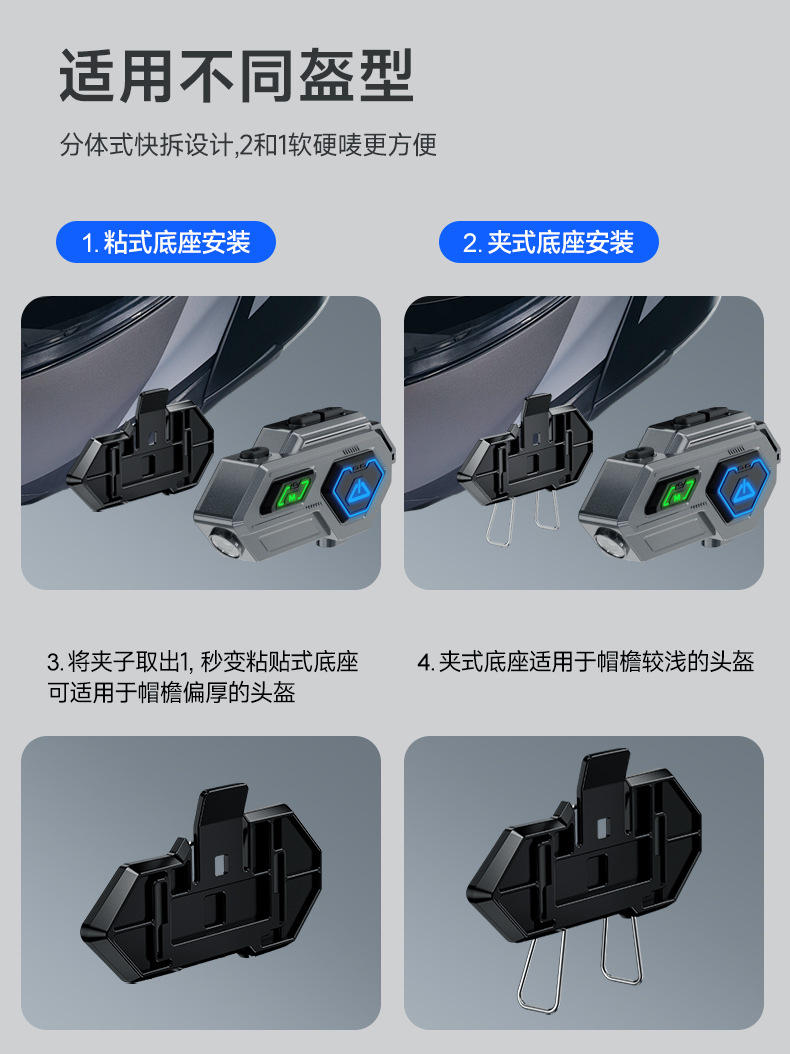 适用不同盔型

分体式快拆设计,2和1软硬唛更方便

1. 粘式底座安装

2. 夹式底座安装

3. 将夹子取出1, 秒变粘贴式底座可适用于帽檐偏厚的头盔

4. 夹式底座适用于帽檐较浅的头盔