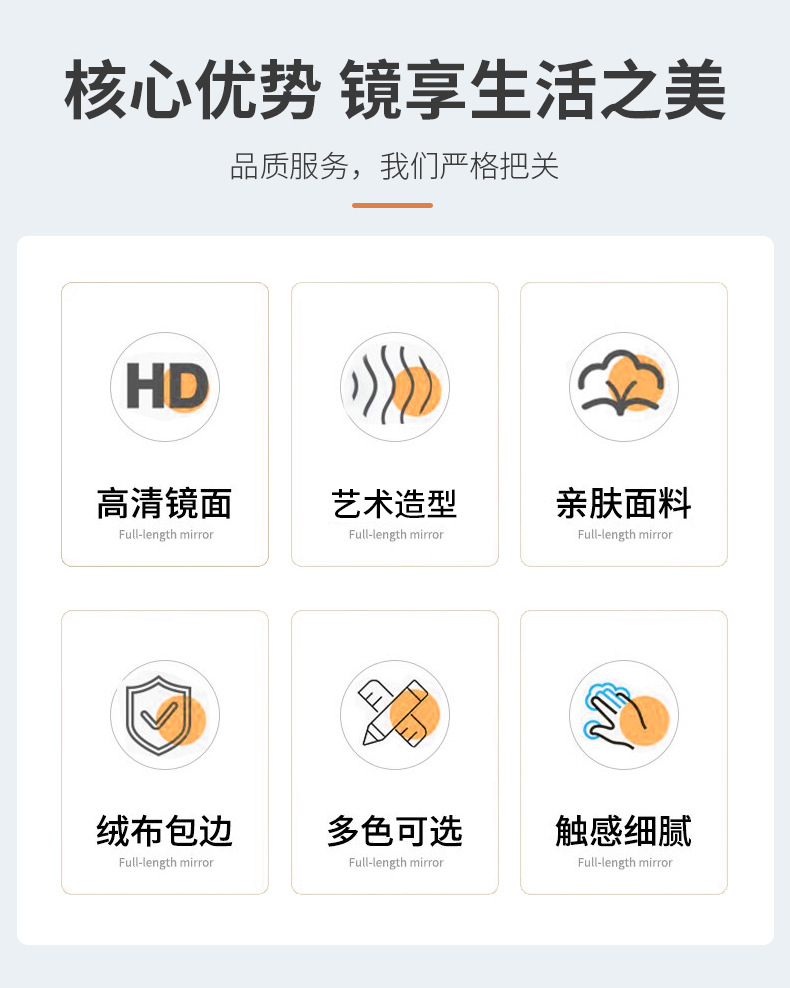 核心优势 镜享生活之美

品质服务，我们严格把关

HD

高清镜面
Full-length mirror

艺术造型
Full-length mirror

亲肤面料
Full-length mirror

绒布包边
Full-length mirror

多色可选
Full-length mirror

触感细腻
Full-length mirror