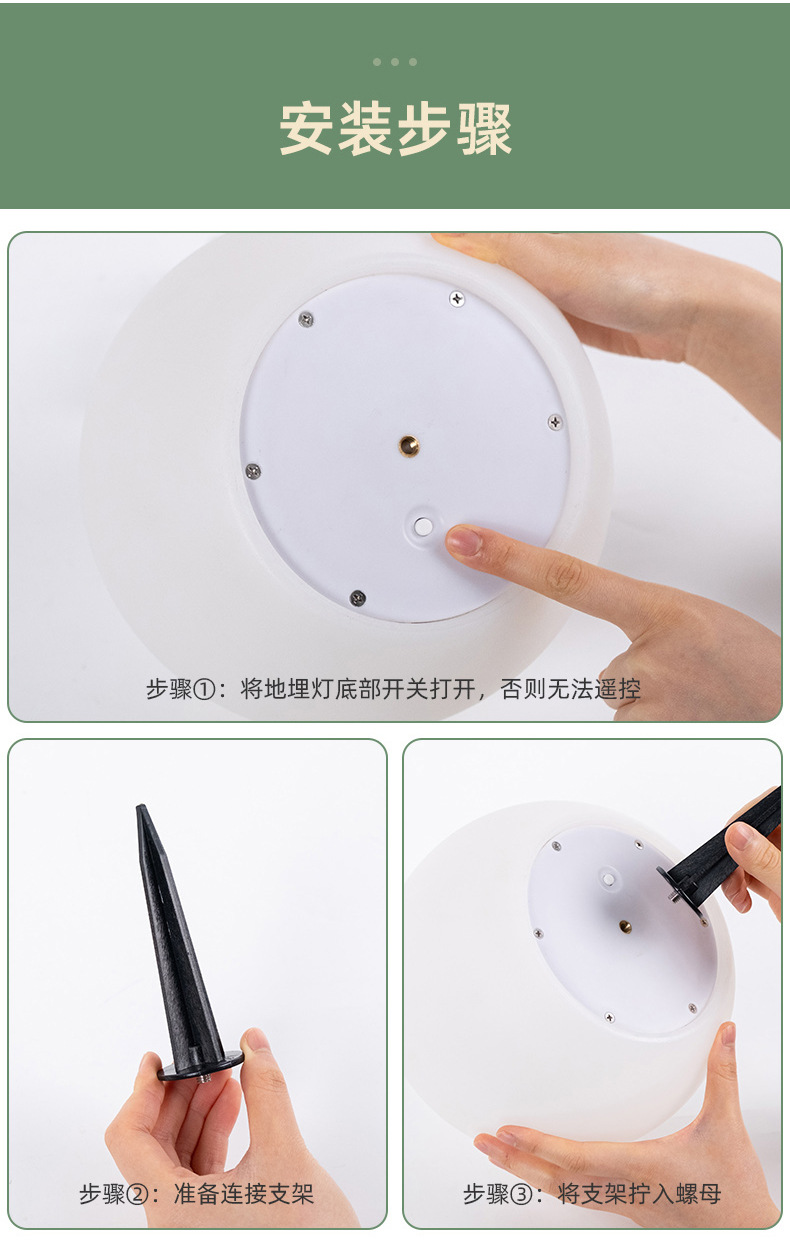 安装步骤

步骤①：将地埋灯底部开关打开，否则无法遥控

步骤②：准备连接支架

步骤③：将支架拧入螺母