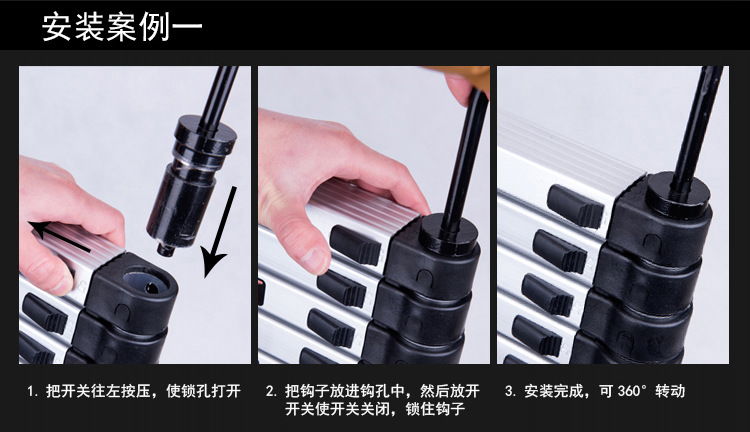 安装案例一

1. 把开关往左按压，使锁孔打开

2. 把钩子放进钩孔中，然后放开开关使开关关闭，锁住钩子

3. 安装完成，可 360° 转动