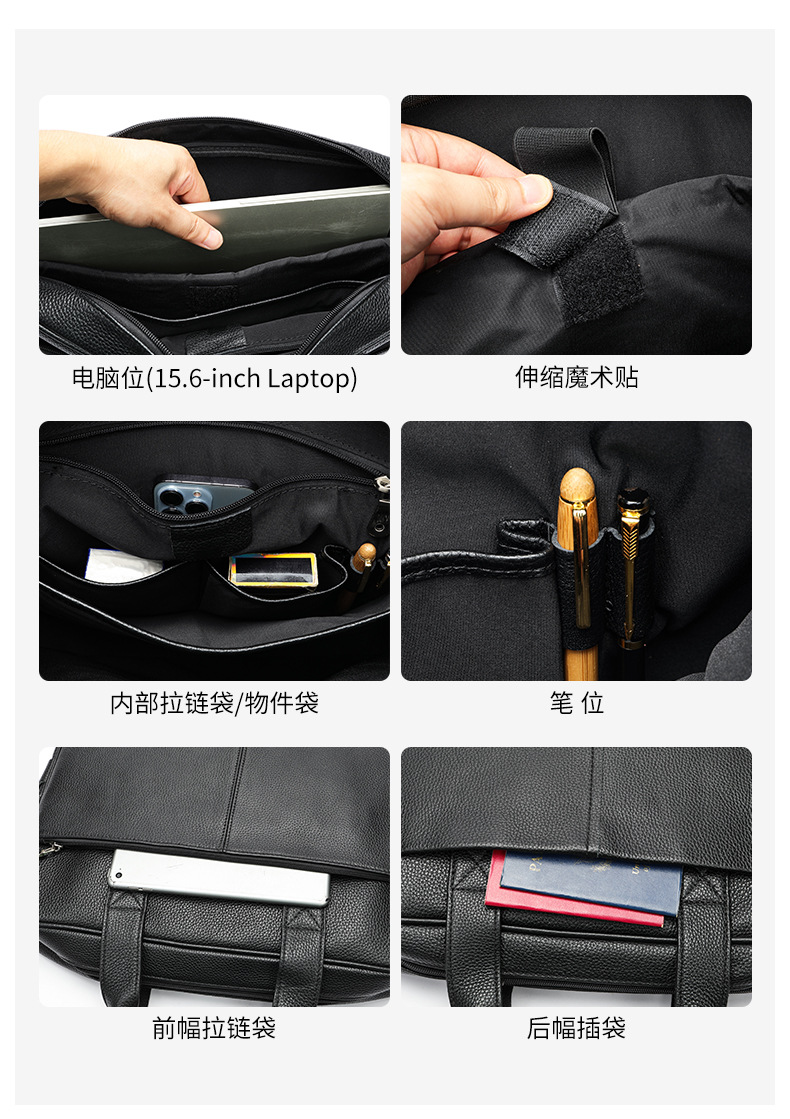 电脑位(15.6-inch Laptop)

伸缩魔术贴

内部拉链袋/物件袋

笔 位

前幅拉链袋

后幅插袋