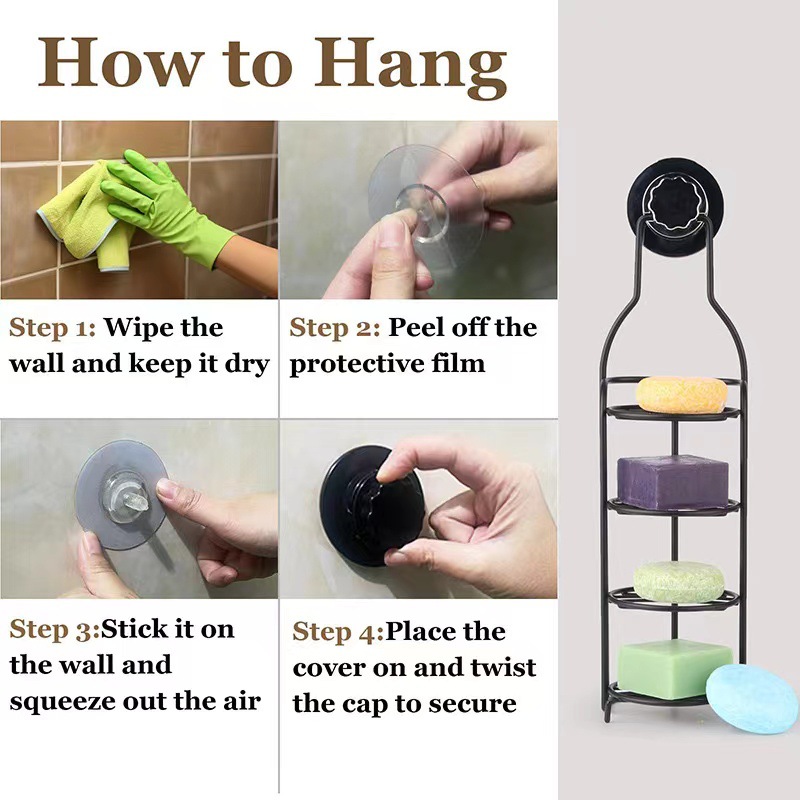 How to Hang

Step 1: Wipe the wall and keep it dry

Step 2: Peel off the protective film

Step 3:Stick it on the wall and squeeze out the air

Step 4:Place the cover on and twist the cap to secure