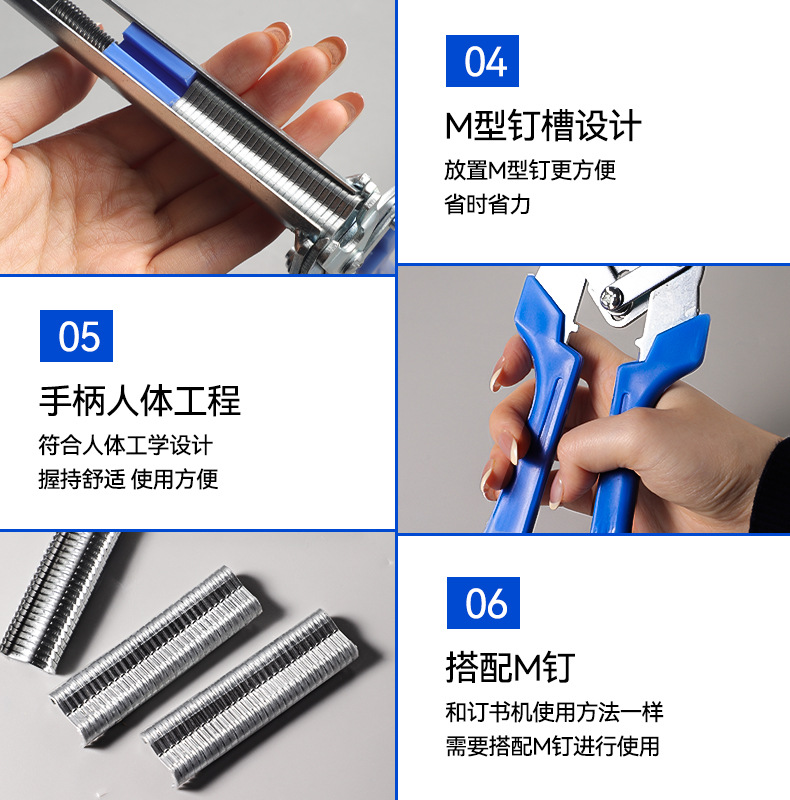 04

M型钉槽设计

放置M型钉更方便
省时省力

05

手柄人体工程

符合人体工学设计
握持舒适 使用方便

06

搭配M钉

和订书机使用方法一样
需要搭配M钉进行使用