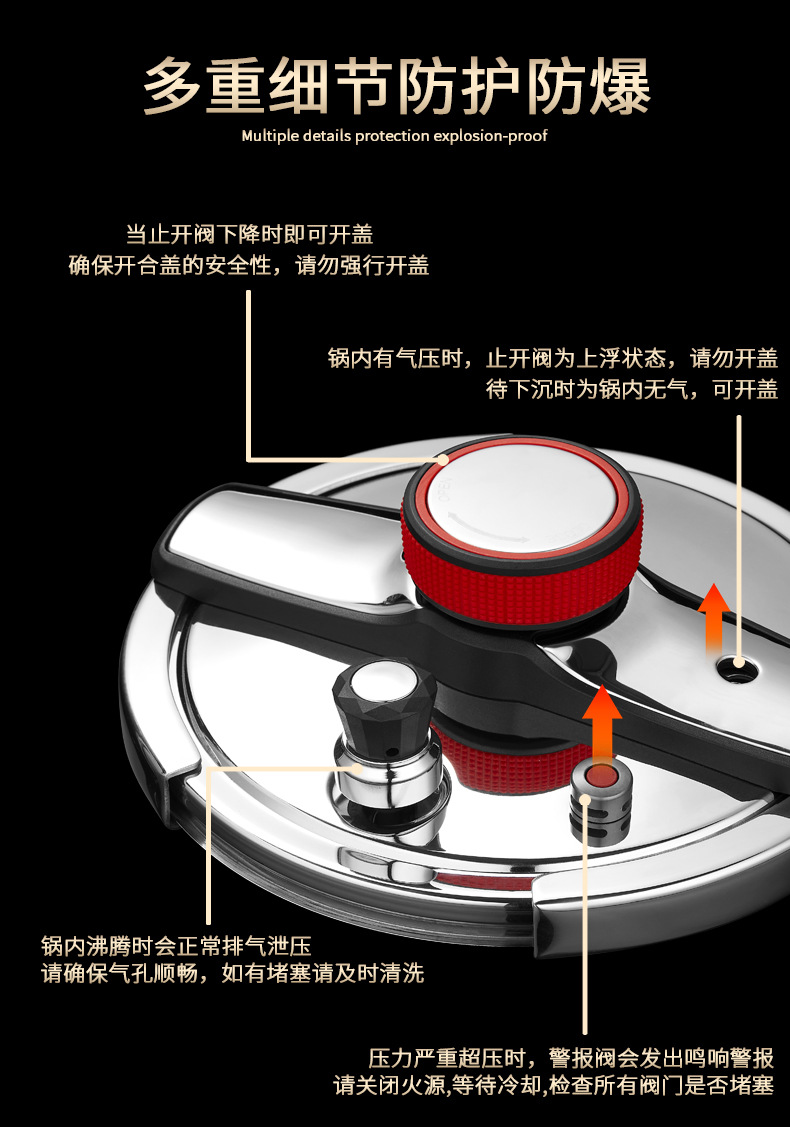 多重细节防护防爆
Multiple details protection explosion-proof

当止开阀下降时即可开盖
确保开合盖的安全性，请勿强行开盖

锅内有气压时，止开阀为上浮状态，请勿开盖
待下沉时为锅内无气，可开盖

锅内沸腾时会正常排气泄压
请确保气孔顺畅，如有堵塞请及时清洗

压力严重超压时，警报阀会发出鸣响警报
请关闭火源,等待冷却,检查所有阀门是否堵塞