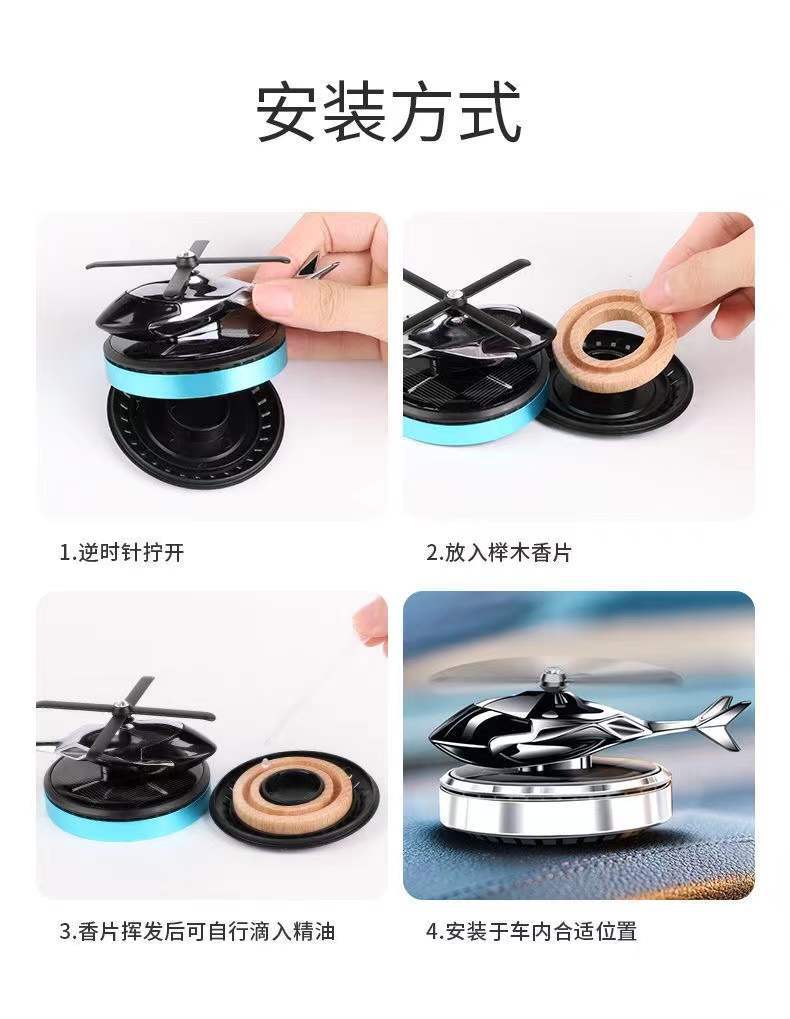 安装方式

1.逆时针拧开

2.放入榉木香片

3.香片挥发后可自行滴入精油

4.安装于车内合适位置