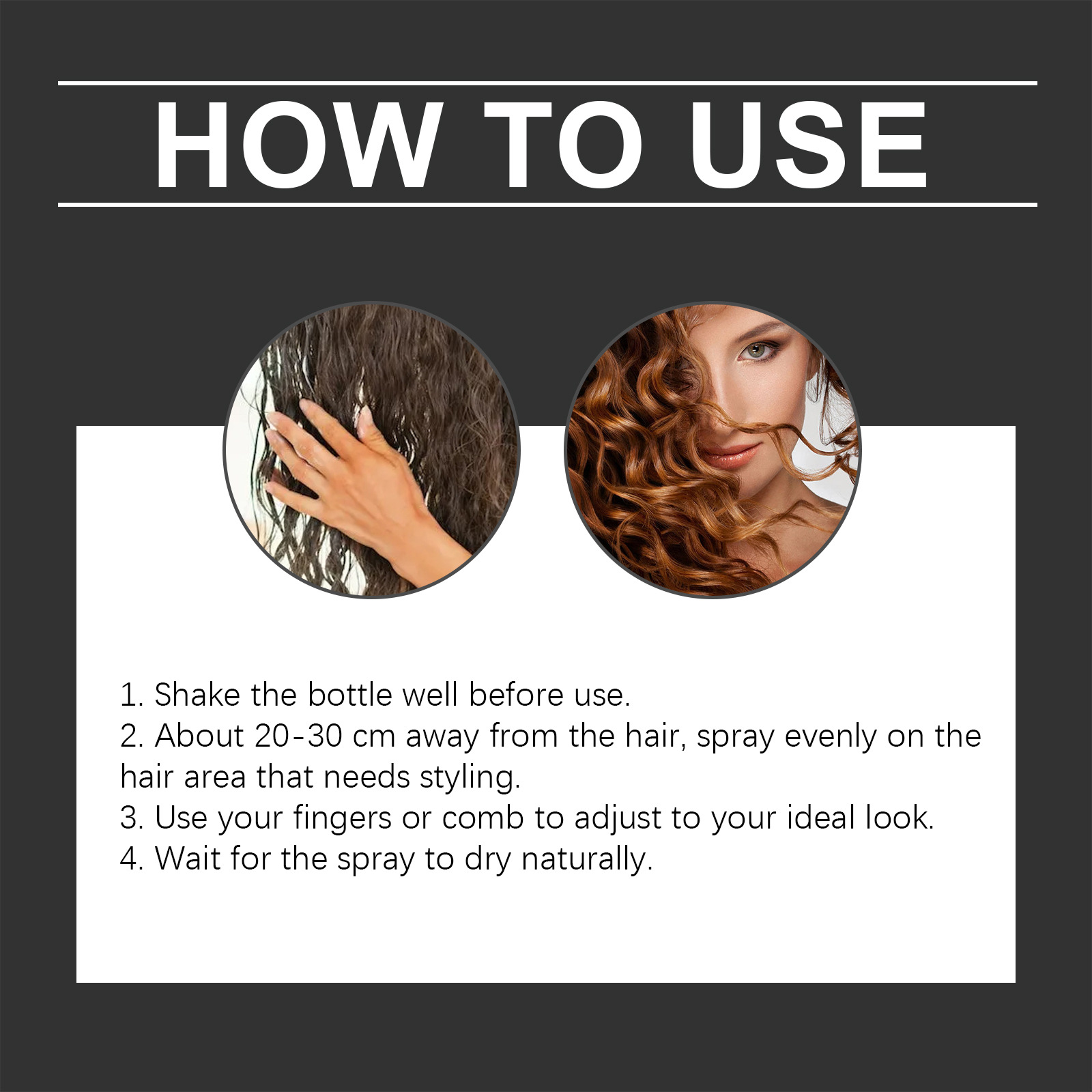 HOW TO USE

1. Shake the bottle well before use.
2. About 20-30 cm away from the hair, spray evenly on the hair area that needs styling.
3. Use your fingers or comb to adjust to your ideal look.
4. Wait for the spray to dry naturally.