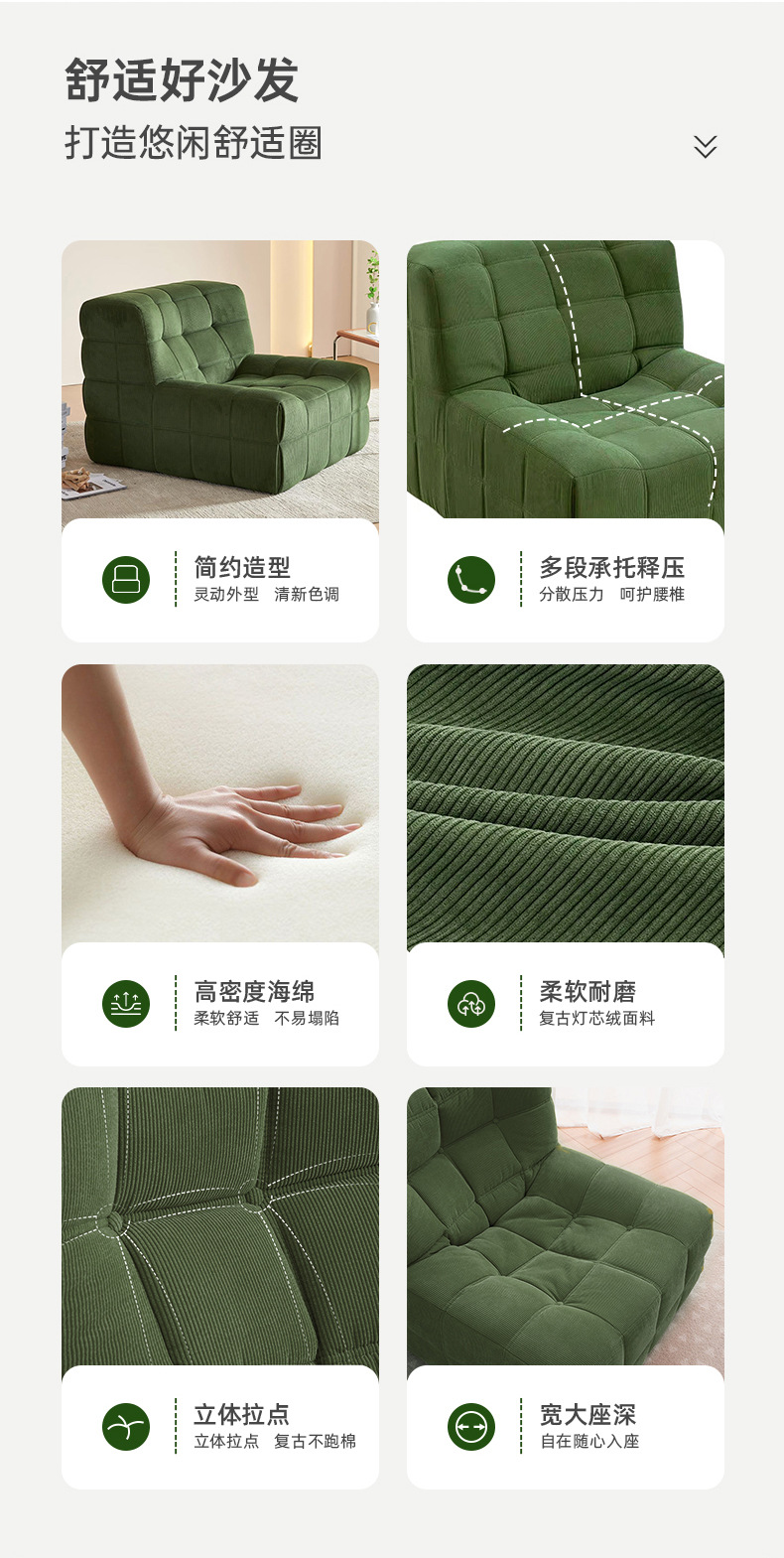 舒适好沙发
打造悠闲舒适圈

简约造型
灵动外型 清新色调

多段承托释压
分散压力 呵护腰椎

高密度海绵
柔软舒适 不易塌陷

柔软耐磨
复古灯芯绒面料

立体拉点
立体拉点 复古不跑棉

宽大座深
自在随心入座