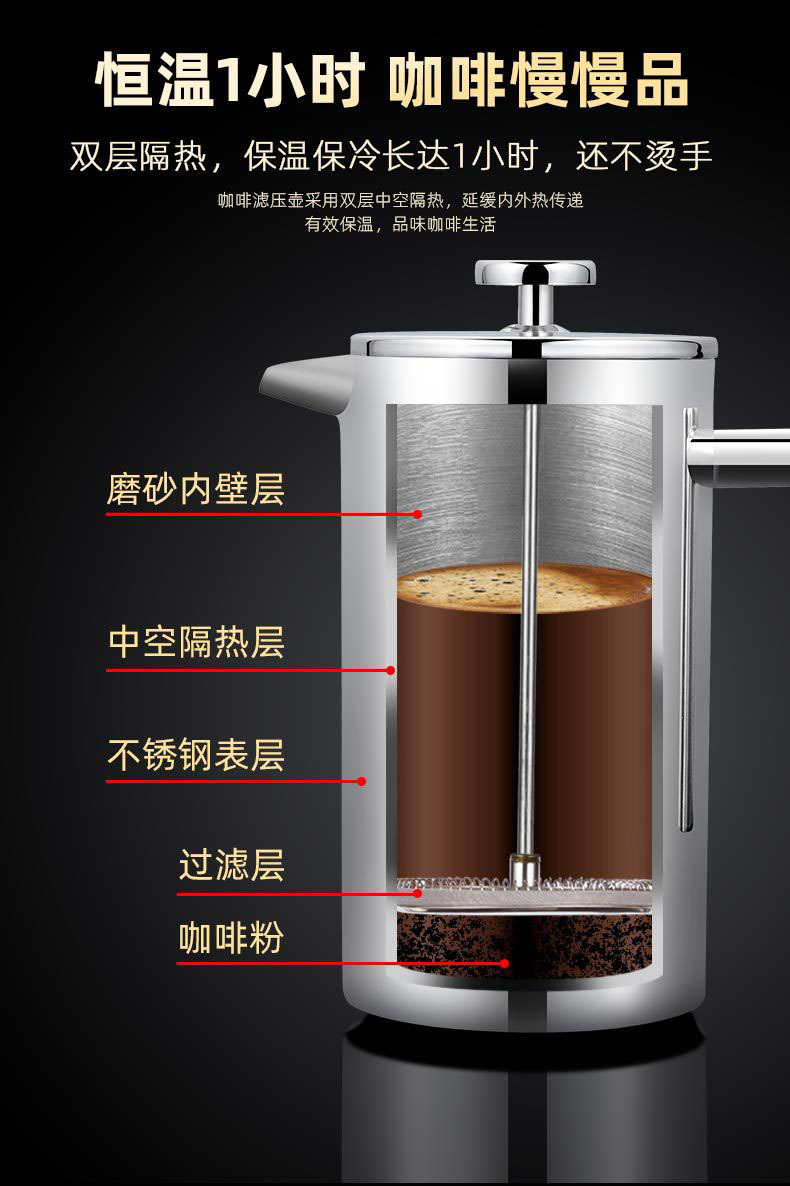 恒温1小时 咖啡慢慢品

双层隔热，保温保冷长达1小时，还不烫手

咖啡滤压壶采用双层中空隔热，延缓内外热传递
有效保温，品味咖啡生活

磨砂内壁层

中空隔热层

不锈钢表层

过滤层

咖啡粉