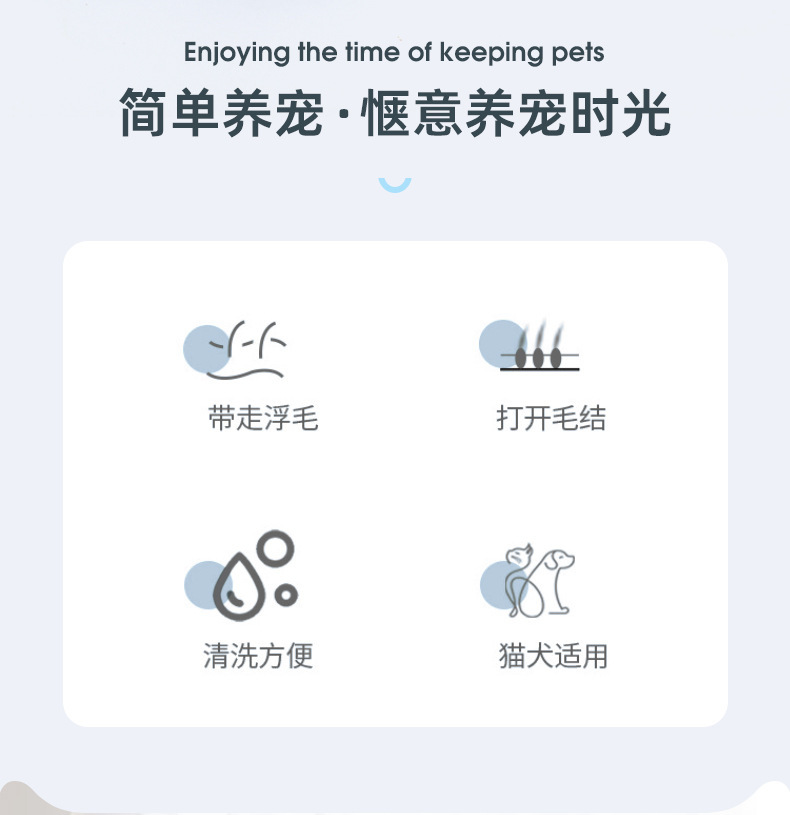 Enjoying the time of keeping pets

简单养宠·惬意养宠时光

带走浮毛

打开毛结

清洗方便

猫犬适用