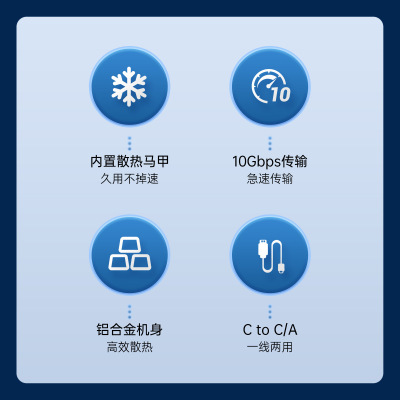 10

内置散热马甲
久用不掉速

10Gbps传输
急速传输

铝合金机身
高效散热

C to C/A
一线两用