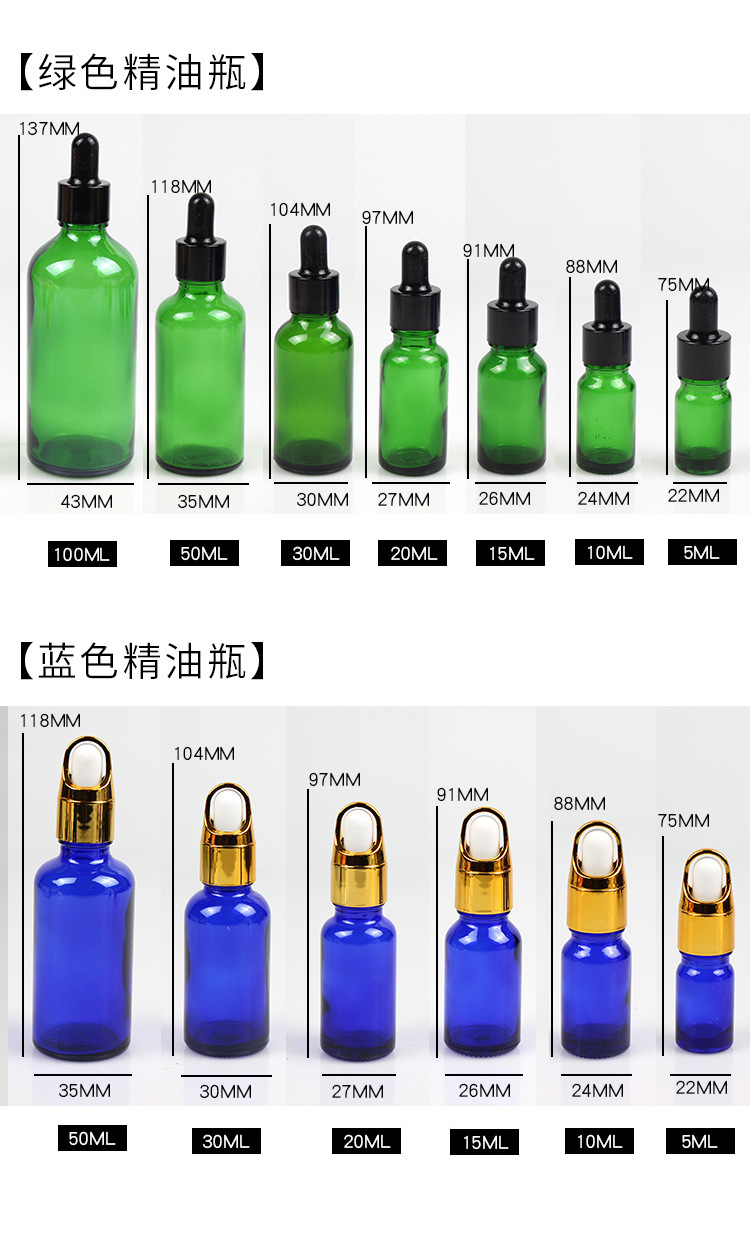 【绿色精油瓶】

137MM
118MM
104MM
97MM
91MM
88MM
75MM

43MM
35MM
30MM
27MM
26MM
24MM
22MM

100ML
50ML
30ML
20ML
15ML
10ML
5ML

【蓝色精油瓶】

118MM
104MM
97MM
91MM
88MM
75MM

35MM
30MM
27MM
26MM
24MM
22MM

50ML
30ML
20ML
15ML
10ML
5ML