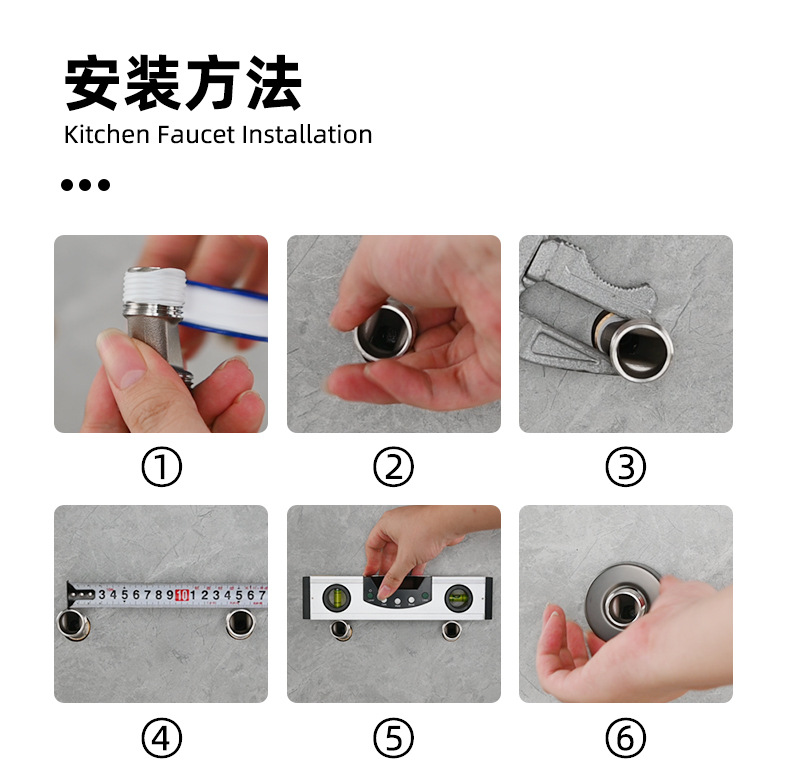 安装方法
Kitchen Faucet Installation

①

②

③

3 4 5 6 7 8 9 10 1 2 3 4 5 6 7

④

⑤

⑥