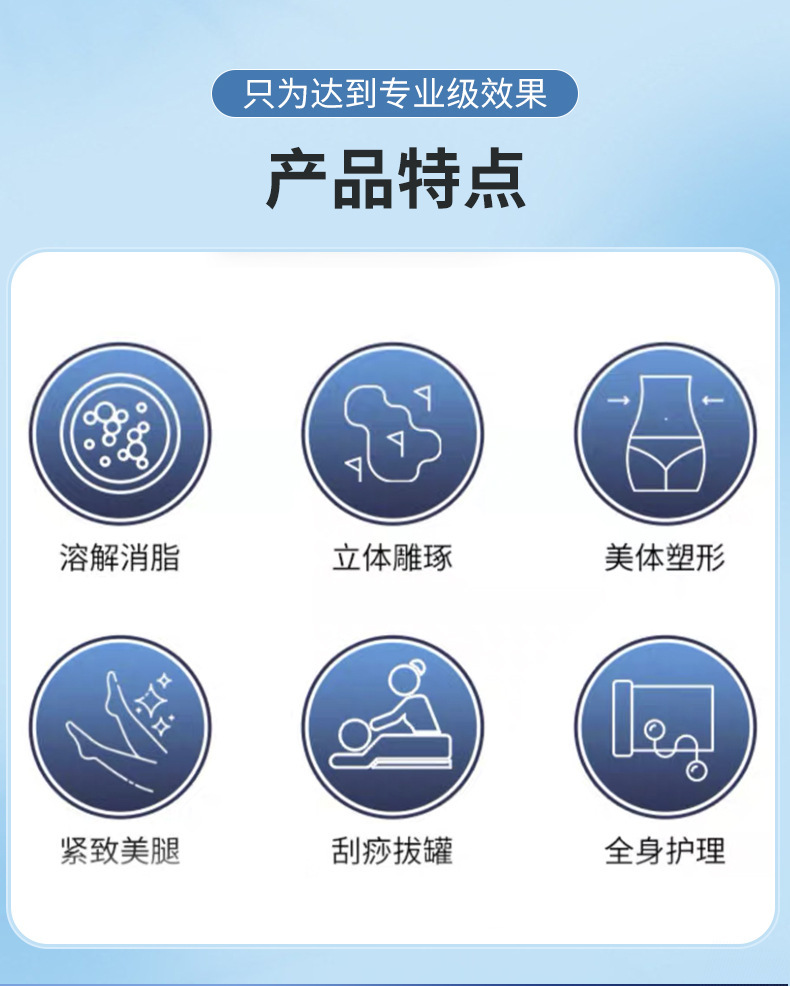 只为达到专业级效果

产品特点

溶解消脂

立体雕琢

美体塑形

紧致美腿

刮痧拔罐

全身护理