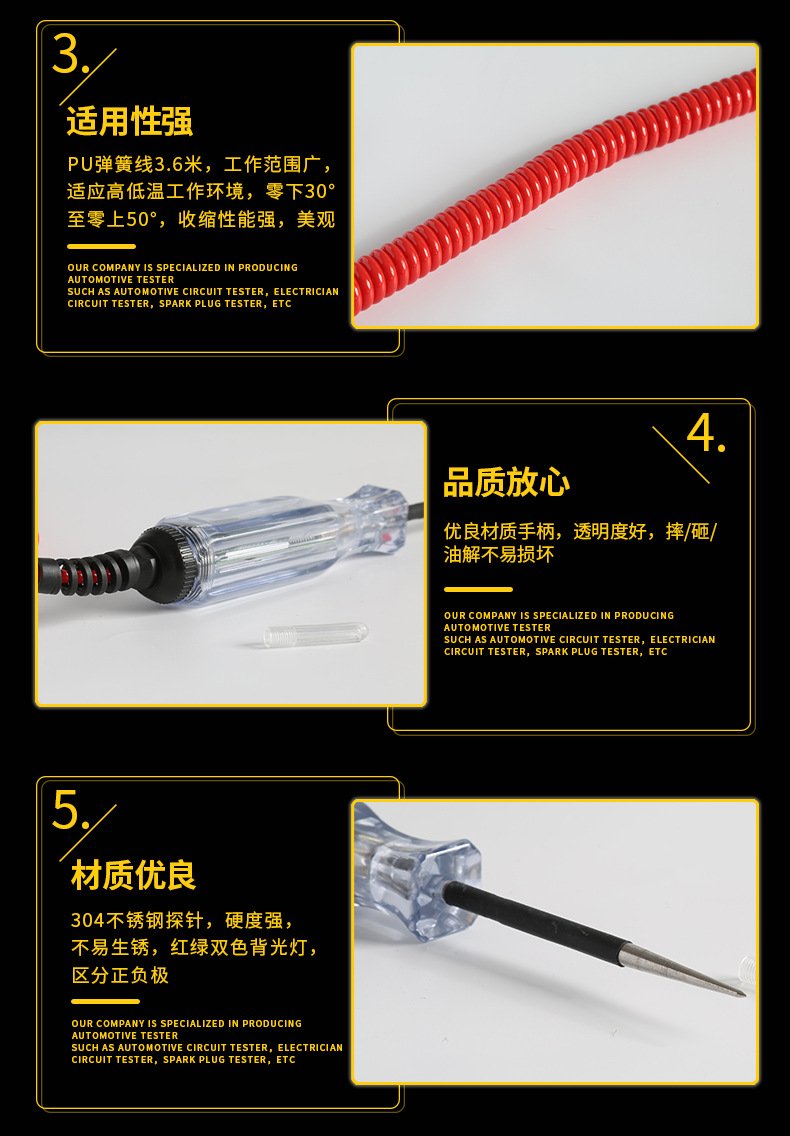 3.

适用性强

PU弹簧线3.6米，工作范围广，适应高低温工作环境，零下30°至零上50°，收缩性能强，美观

OUR COMPANY IS SPECIALIZED IN PRODUCING AUTOMOTIVE TESTER SUCH AS AUTOMOTIVE CIRCUIT TESTER，ELECTRICIAN CIRCUIT TESTER，SPARK PLUG TESTER，ETC

4.

品质放心

优良材质手柄，透明度好，摔/砸/油解不易损坏

OUR COMPANY IS SPECIALIZED IN PRODUCING AUTOMOTIVE TESTER SUCH AS AUTOMOTIVE CIRCUIT TESTER，ELECTRICIAN CIRCUIT TESTER，SPARK PLUG TESTER，ETC

5.

材质优良

304不锈钢探针，硬度强，不易生锈，红绿双色背光灯，区分正负极

OUR COMPANY IS SPECIALIZED IN PRODUCING AUTOMOTIVE TESTER SUCH AS AUTOMOTIVE CIRCUIT TESTER，ELECTRICIAN CIRCUIT TESTER，SPARK PLUG TESTER，ETC