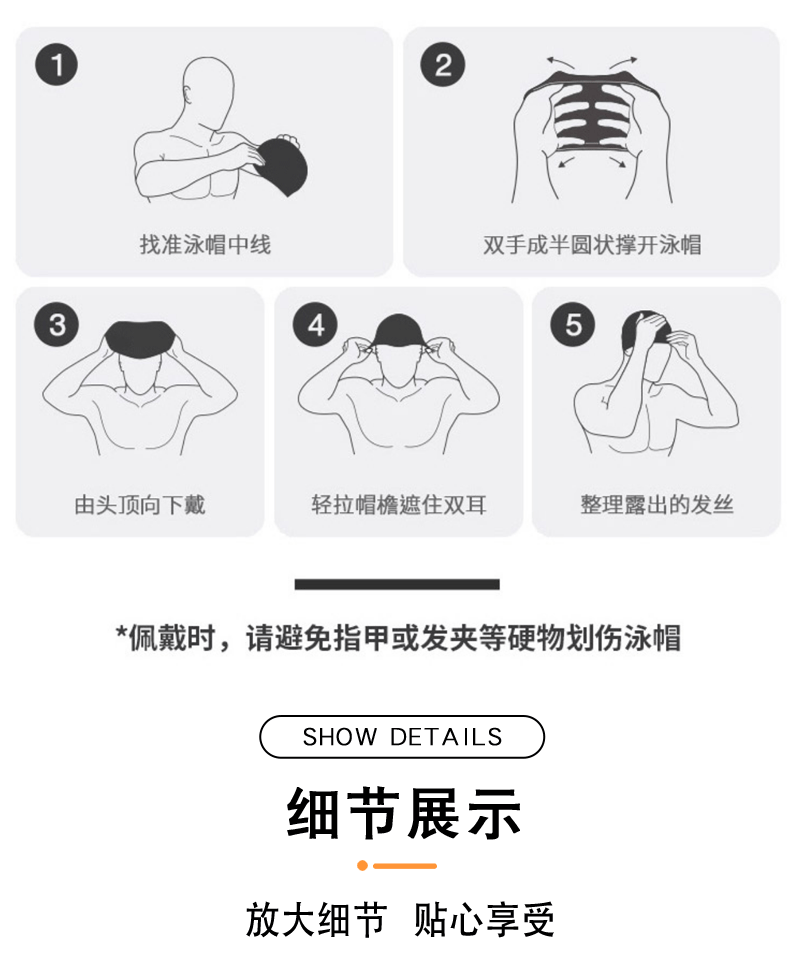 1
找准泳帽中线

2
双手成半圆状撑开泳帽

3
由头顶向下戴

4
轻拉帽檐遮住双耳

5
整理露出的发丝

*佩戴时，请避免指甲或发夹等硬物划伤泳帽

SHOW DETAILS

细节展示

放大细节 贴心享受