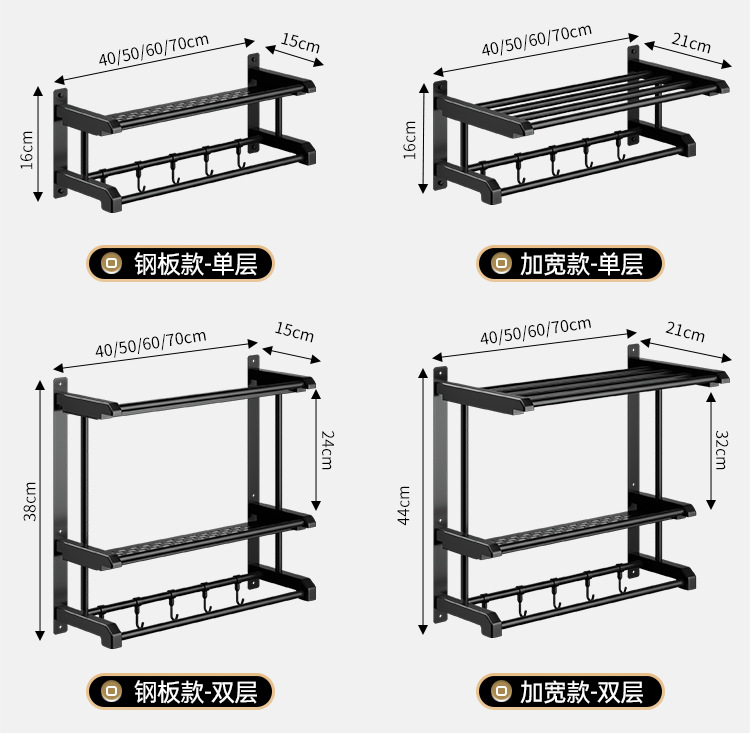 40/50/60/70cm
15cm
16cm
钢板款-单层

40/50/60/70cm
21cm
16cm
加宽款-单层

40/50/60/70cm
15cm
38cm
24cm
钢板款-双层

40/50/60/70cm
21cm
44cm
32cm
加宽款-双层