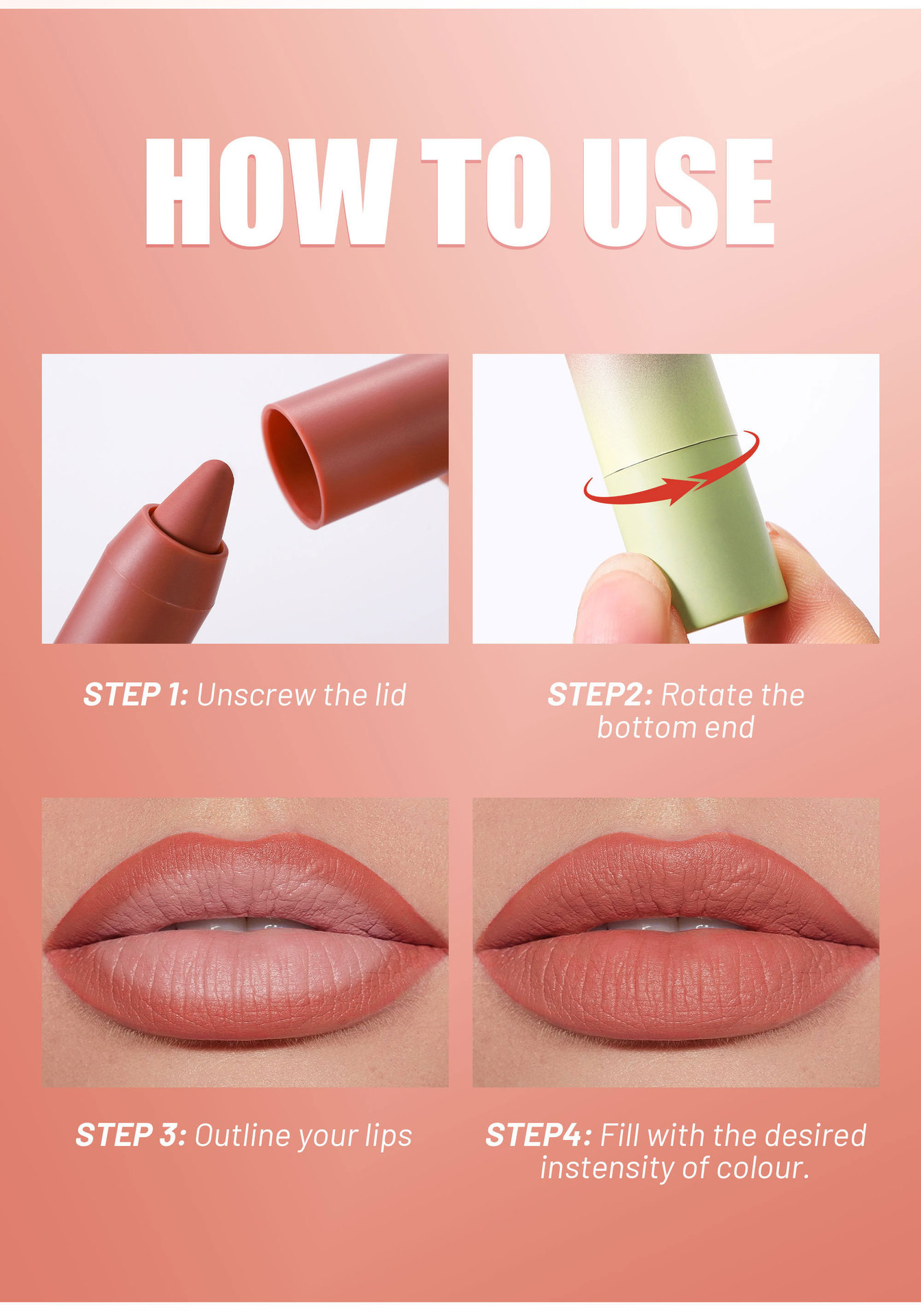 HOW TO USE

STEP 1: Unscrew the lid

STEP2: Rotate the bottom end

STEP 3: Outline your lips

STEP4: Fill with the desired instensity of colour.