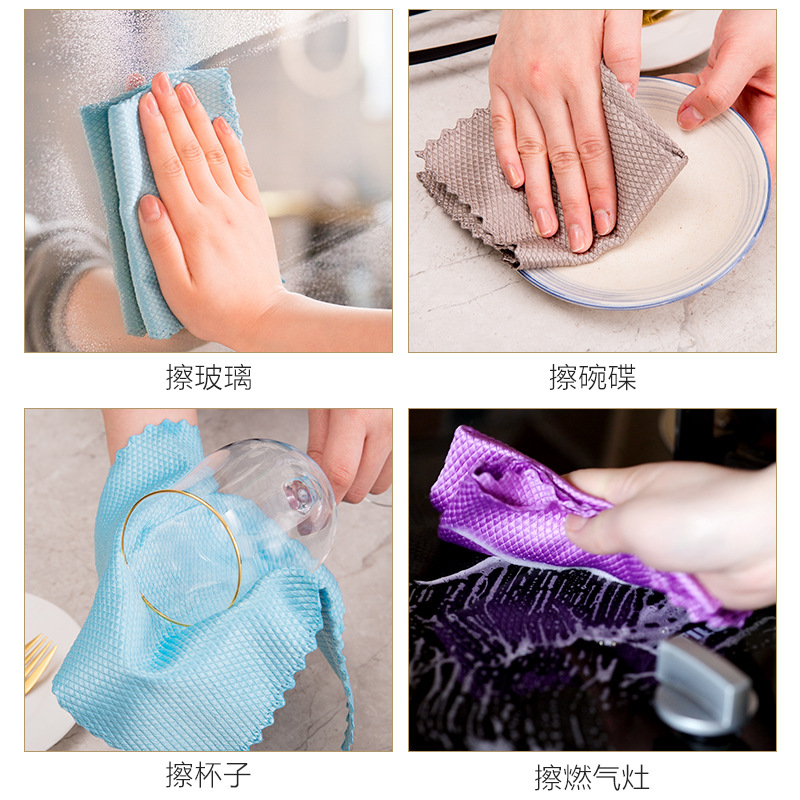 擦玻璃

擦碗碟

擦杯子

擦燃气灶