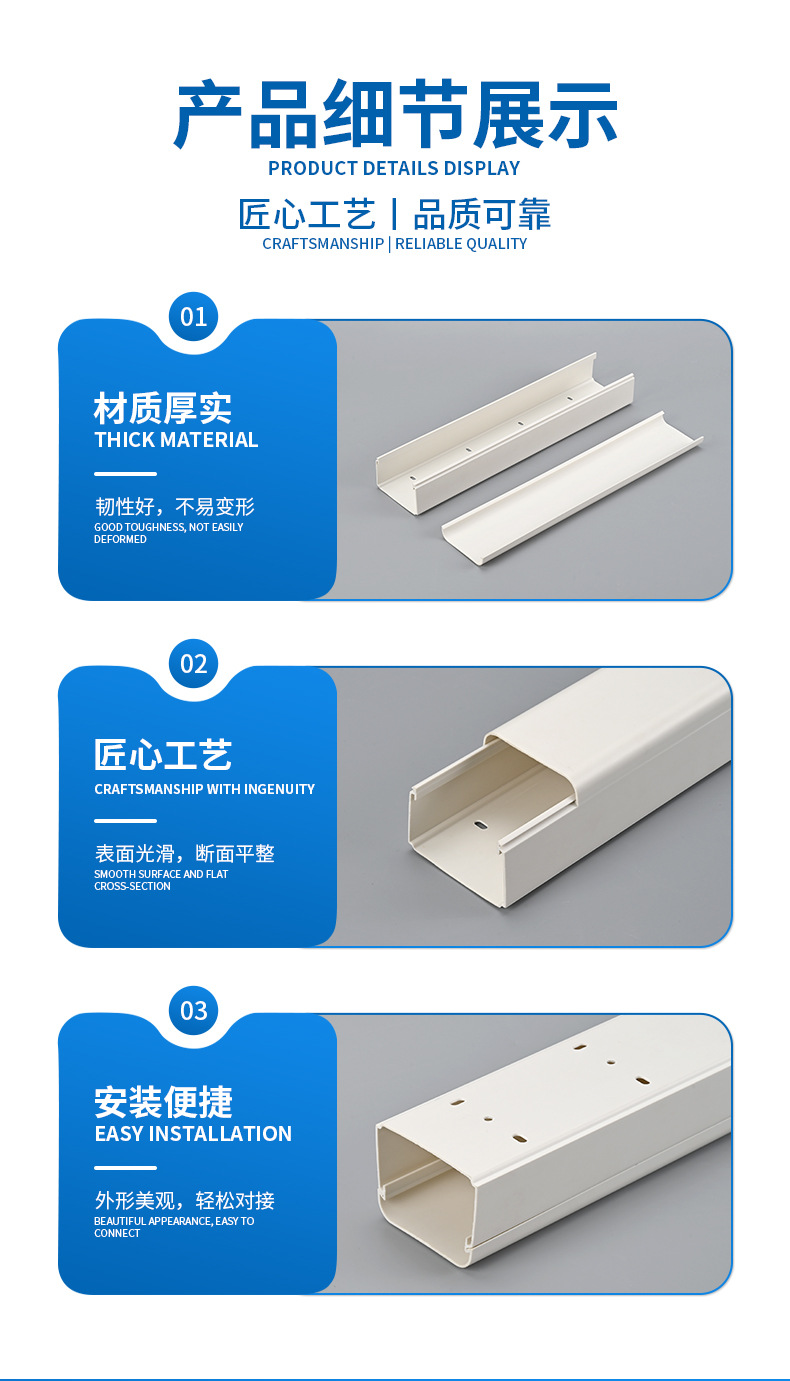 产品细节展示
PRODUCT DETAILS DISPLAY

匠心工艺 | 品质可靠
CRAFTSMANSHIP | RELIABLE QUALITY

01

材质厚实
THICK MATERIAL

韧性好，不易变形
GOOD TOUGHNESS, NOT EASILY DEFORMED

02

匠心工艺
CRAFTSMANSHIP WITH INGENUITY

表面光滑，断面平整
SMOOTH SURFACE AND FLAT CROSS-SECTION

03

安装便捷
EASY INSTALLATION

外形美观，轻松对接
BEAUTIFUL APPEARANCE, EASY TO CONNECT