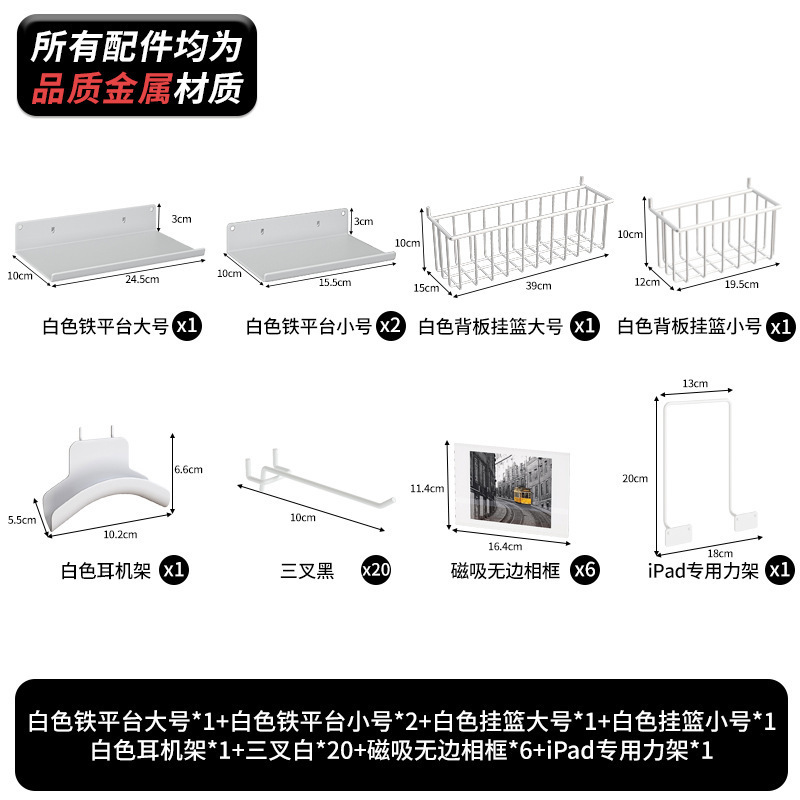 所有配件均为
品质金属材质

3cm
10cm
24.5cm
白色铁平台大号 x1

3cm
10cm
15.5cm
白色铁平台小号 x2

10cm
15cm
39cm
白色背板挂篮大号 x1

10cm
12cm
19.5cm
白色背板挂篮小号 x1

6.6cm
5.5cm
10.2cm
白色耳机架 x1

10cm
三叉黑 x20

11.4cm
16.4cm
磁吸无边相框 x6

13cm
20cm
18cm
iPad专用力架 x1

白色铁平台大号*1+白色铁平台小号*2+白色挂篮大号*1+白色挂篮小号*1
白色耳机架*1+三叉白*20+磁吸无边相框*6+iPad专用力架*1