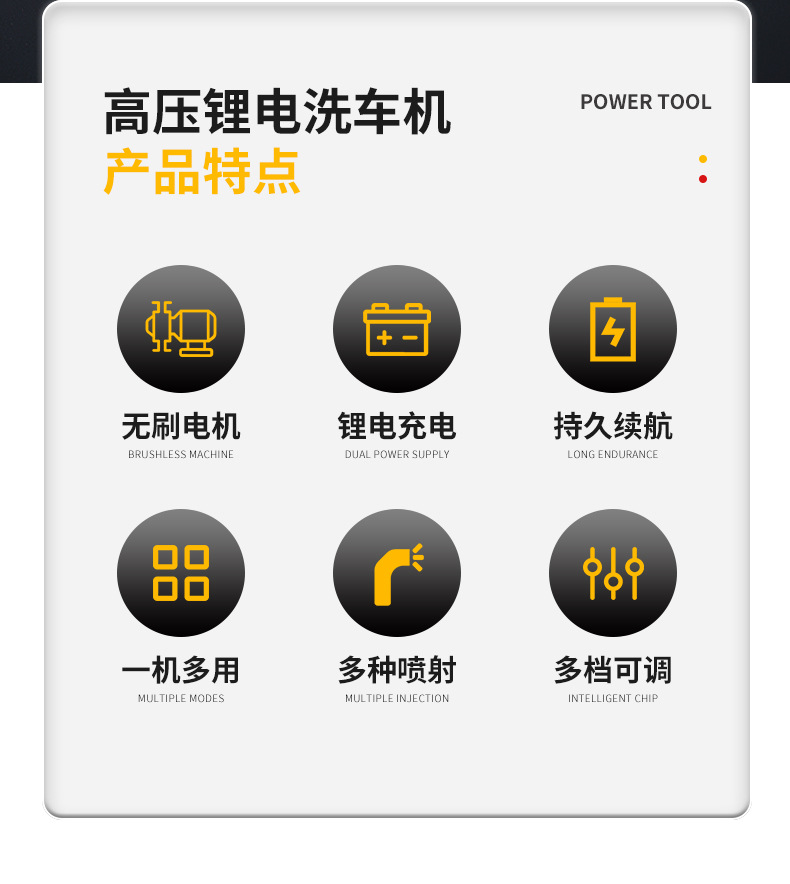 高压锂电洗车机
产品特点

POWER TOOL

无刷电机
BRUSHLESS MACHINE

锂电充电
DUAL POWER SUPPLY

持久续航
LONG ENDURANCE

一机多用
MULTIPLE MODES

多种喷射
MULTIPLE INJECTION

多档可调
INTELLIGENT CHIP