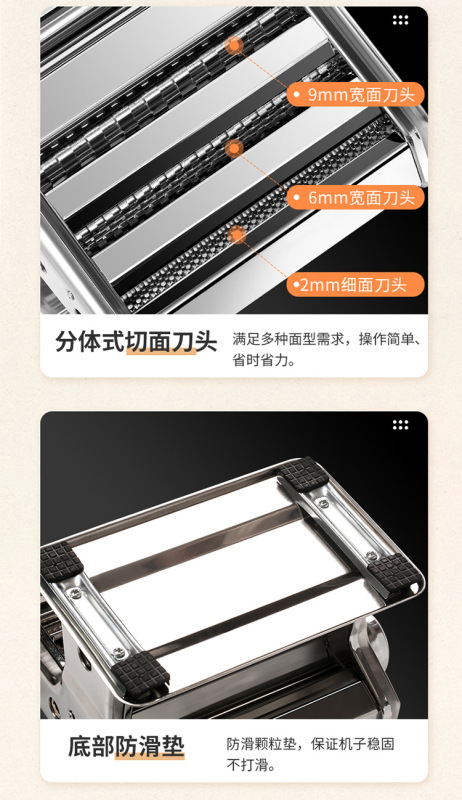 9mm宽面刀头

6mm宽面刀头

2mm细面刀头

分体式切面刀头

满足多种面型需求，操作简单、省时省力。

底部防滑垫

防滑颗粒垫，保证机子稳固不打滑。