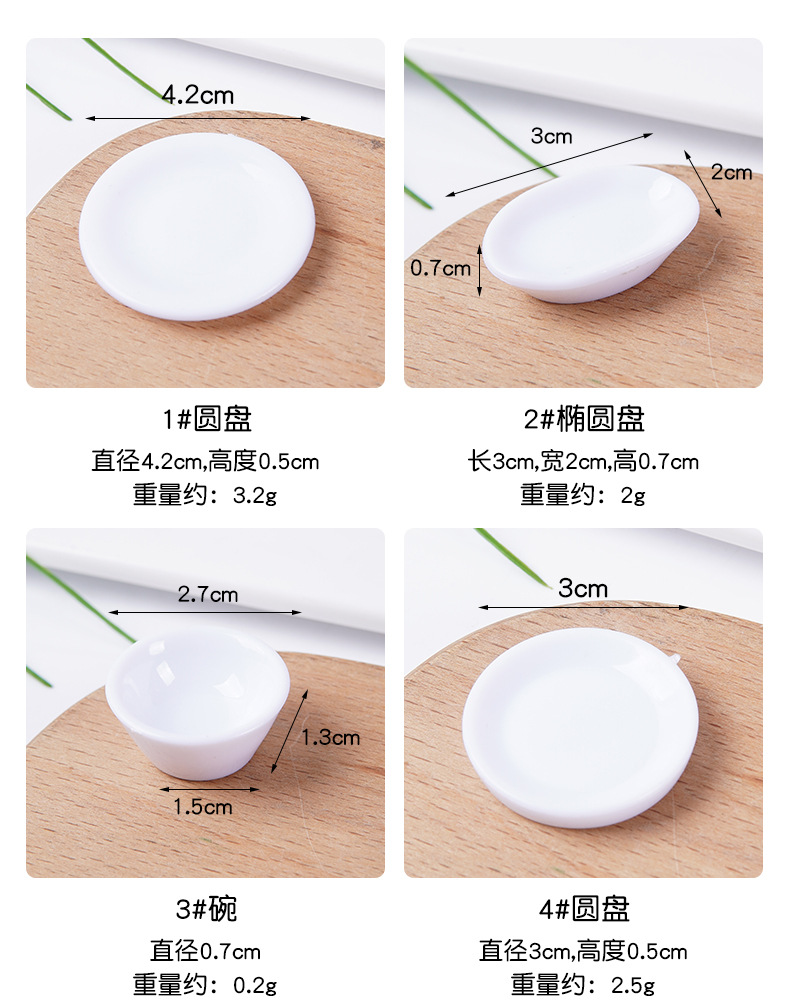 4.2cm

1#圆盘
直径4.2cm,高度0.5cm
重量约：3.2g

3cm
2cm
0.7cm

2#椭圆盘
长3cm,宽2cm,高0.7cm
重量约：2g

2.7cm
1.3cm
1.5cm

3#碗
直径0.7cm
重量约：0.2g

3cm

4#圆盘
直径3cm,高度0.5cm
重量约：2.5g