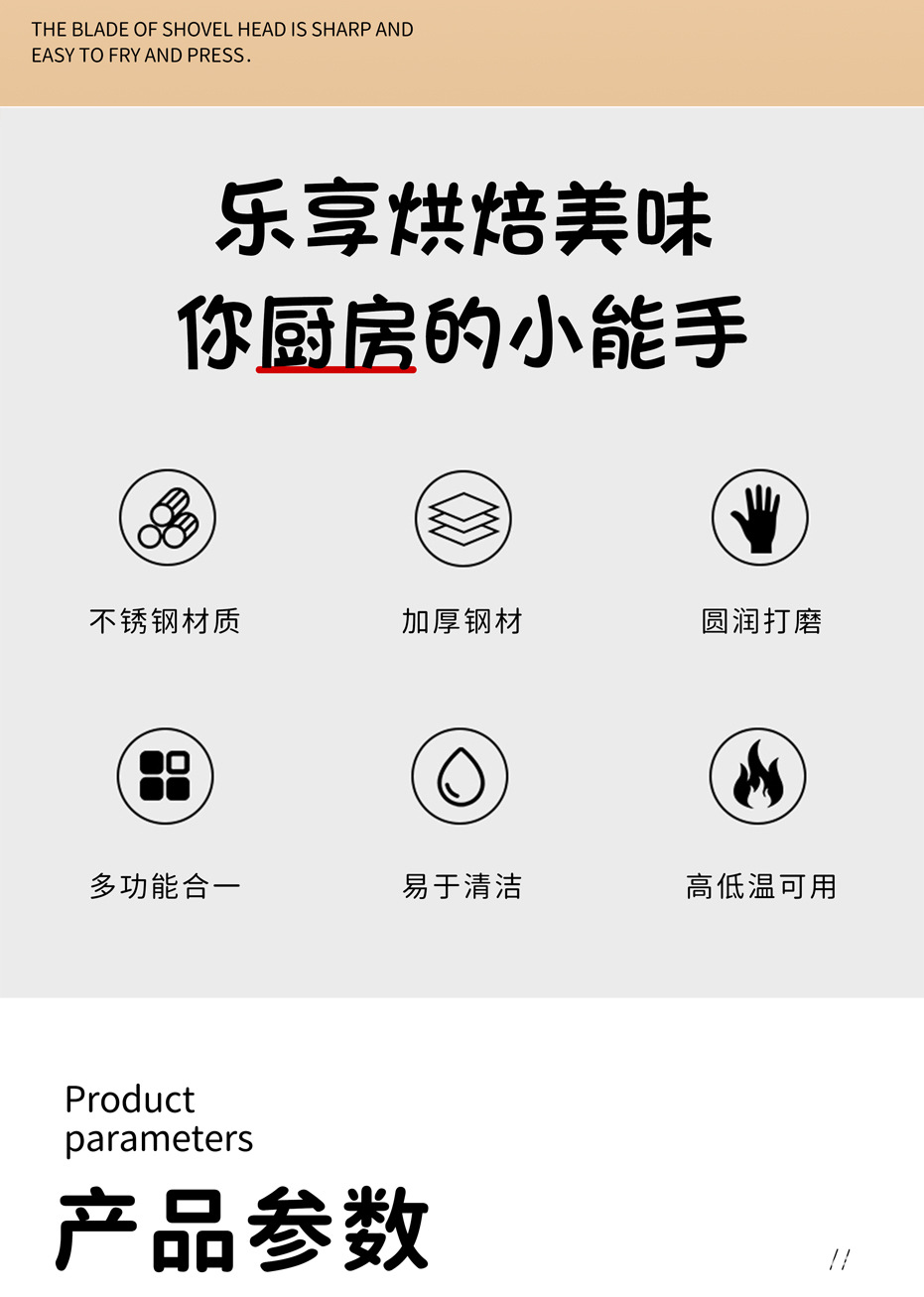 THE BLADE OF SHOVEL HEAD IS SHARP AND EASY TO FRY AND PRESS.

乐享烘焙美味
你厨房的小能手

不锈钢材质

加厚钢材

圆润打磨

多功能合一

易于清洁

高低温可用

Product
parameters

产品参数

//