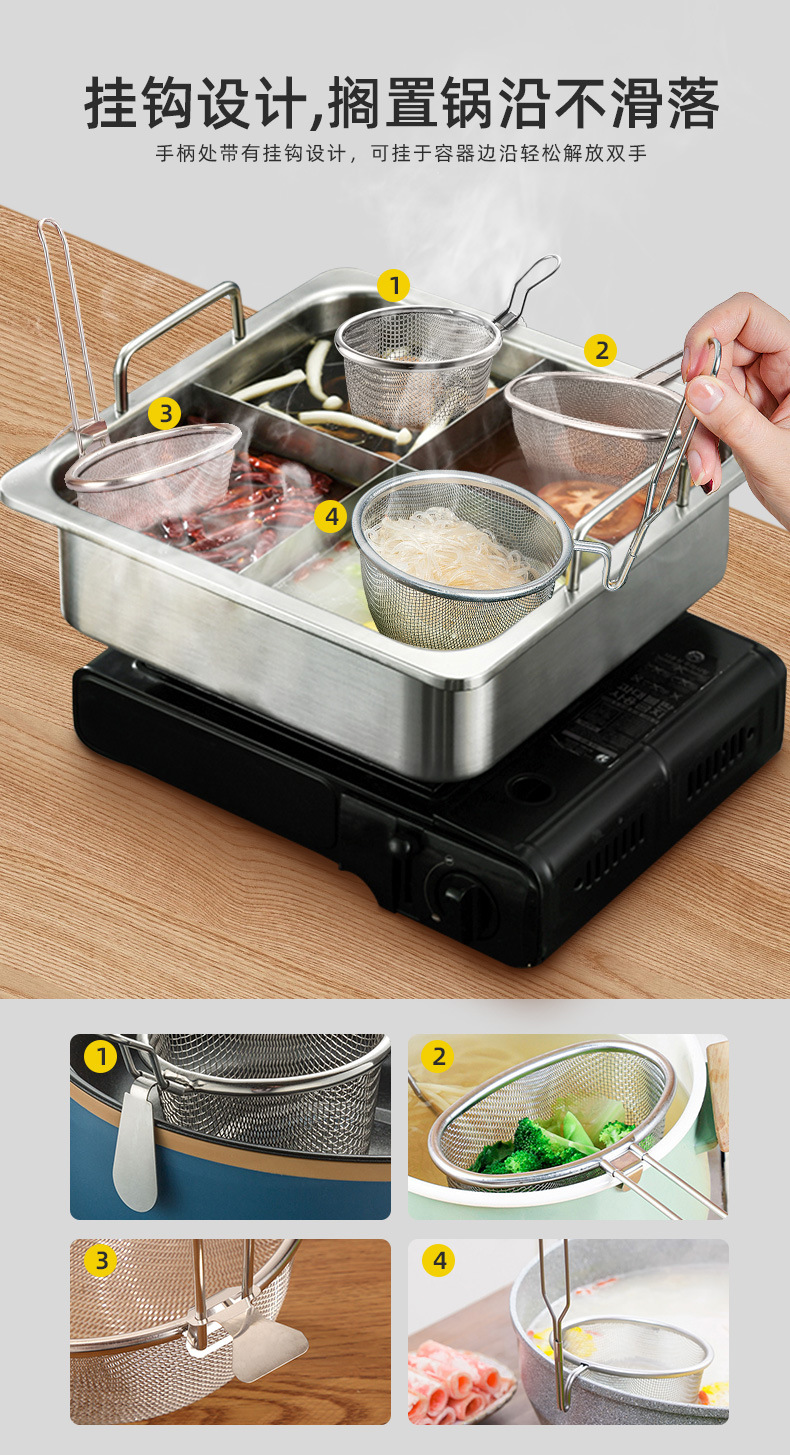 挂钩设计,搁置锅沿不滑落

手柄处带有挂钩设计，可挂于容器边沿轻松解放双手

1

2

3

4

1

2

3

4