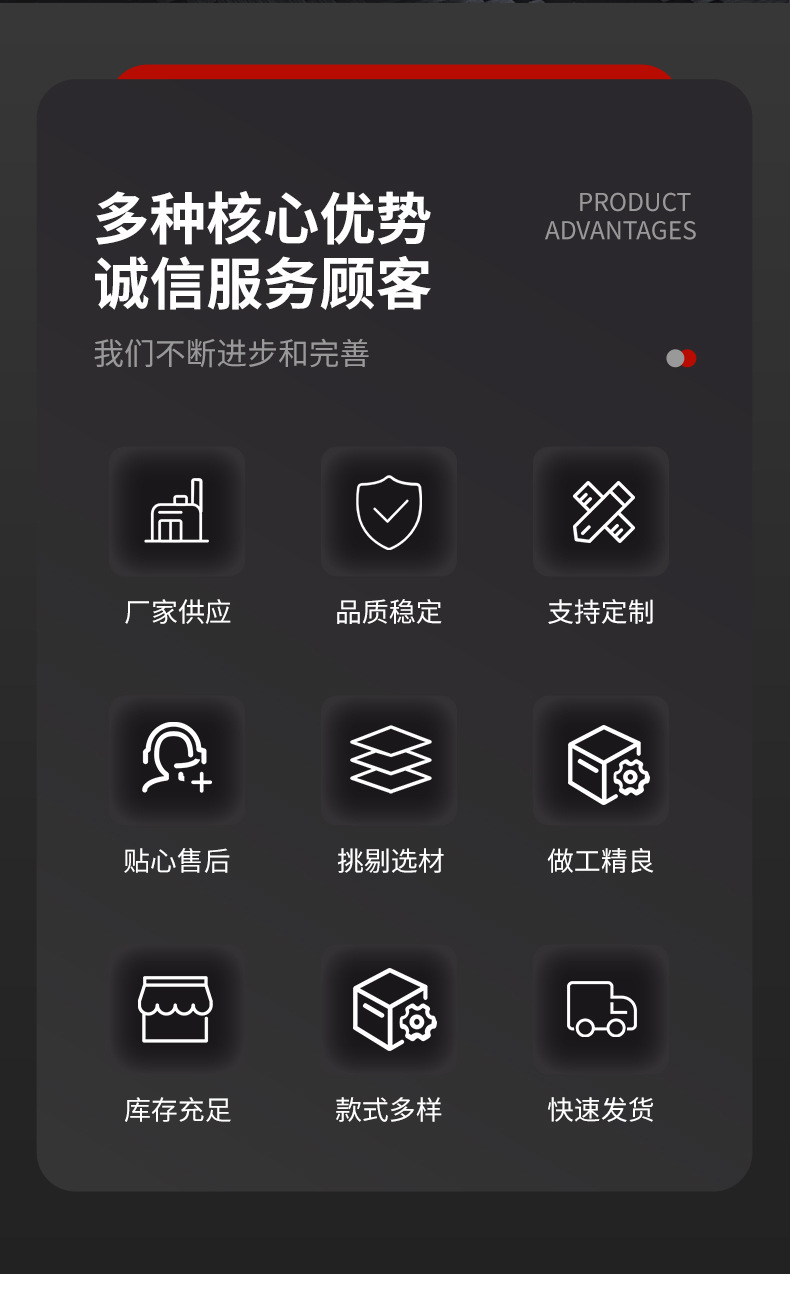 多种核心优势
诚信服务顾客

PRODUCT
ADVANTAGES

我们不断进步和完善

厂家供应

品质稳定

支持定制

贴心售后

挑剔选材

做工精良

库存充足

款式多样

快速发货