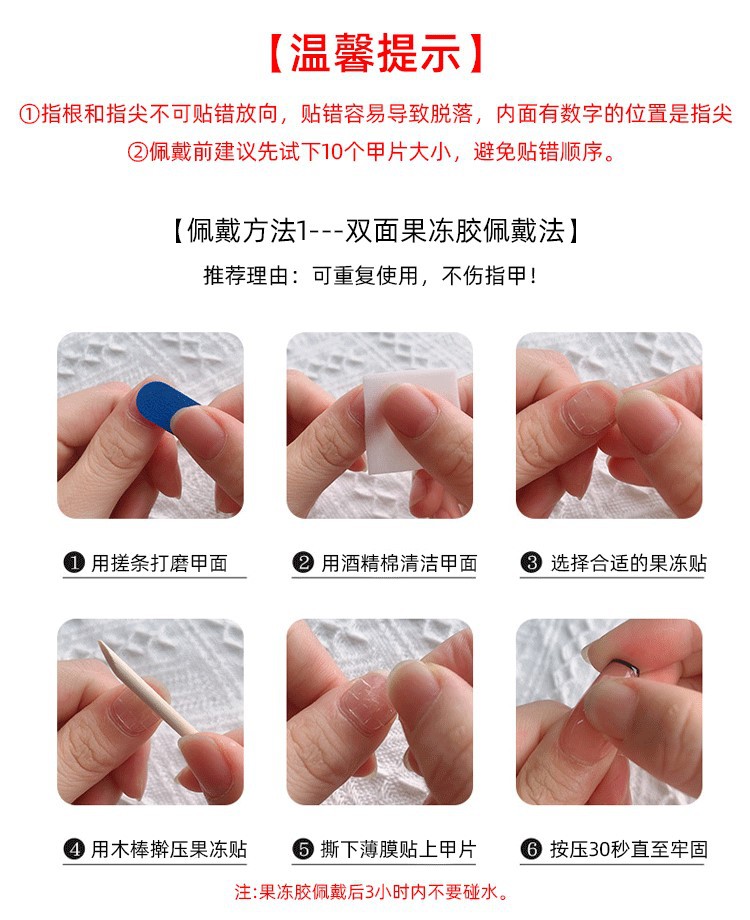 【温馨提示】

①指根和指尖不可贴错放向，贴错容易导致脱落，内面有数字的位置是指尖
②佩戴前建议先试下10个甲片大小，避免贴错顺序。

【佩戴方法1---双面果冻胶佩戴法】
推荐理由：可重复使用，不伤指甲！

❶ 用搓条打磨甲面
❷ 用酒精棉清洁甲面
❸ 选择合适的果冻贴
❹ 用木棒擀压果冻贴
❺ 撕下薄膜贴上甲片
❻ 按压30秒直至牢固

注:果冻胶佩戴后3小时内不要碰水。