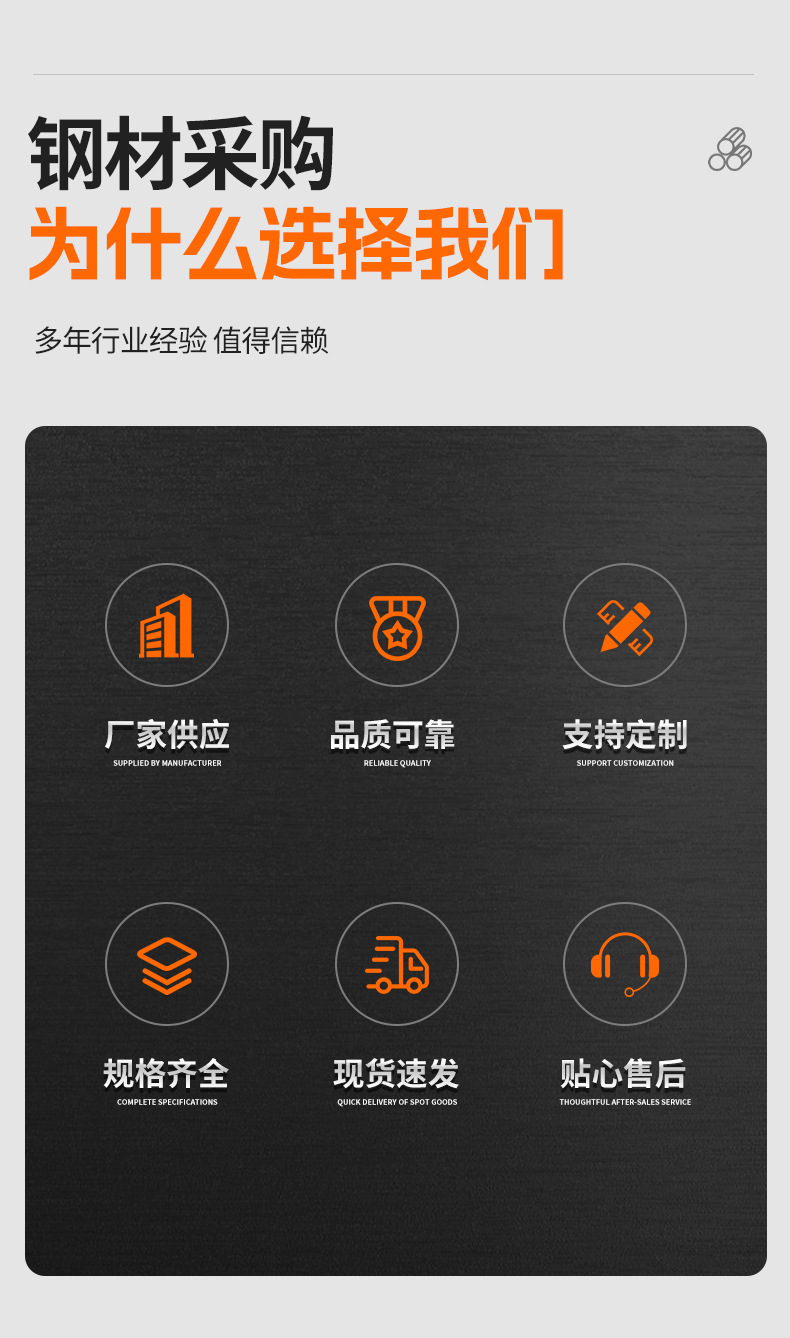 钢材采购
为什么选择我们

多年行业经验 值得信赖

厂家供应
SUPPLIED BY MANUFACTURER

品质可靠
RELIABLE QUALITY

支持定制
SUPPORT CUSTOMIZATION

规格齐全
COMPLETE SPECIFICATIONS

现货速发
QUICK DELIVERY OF SPOT GOODS

贴心售后
THOUGHTFUL AFTER-SALES SERVICE