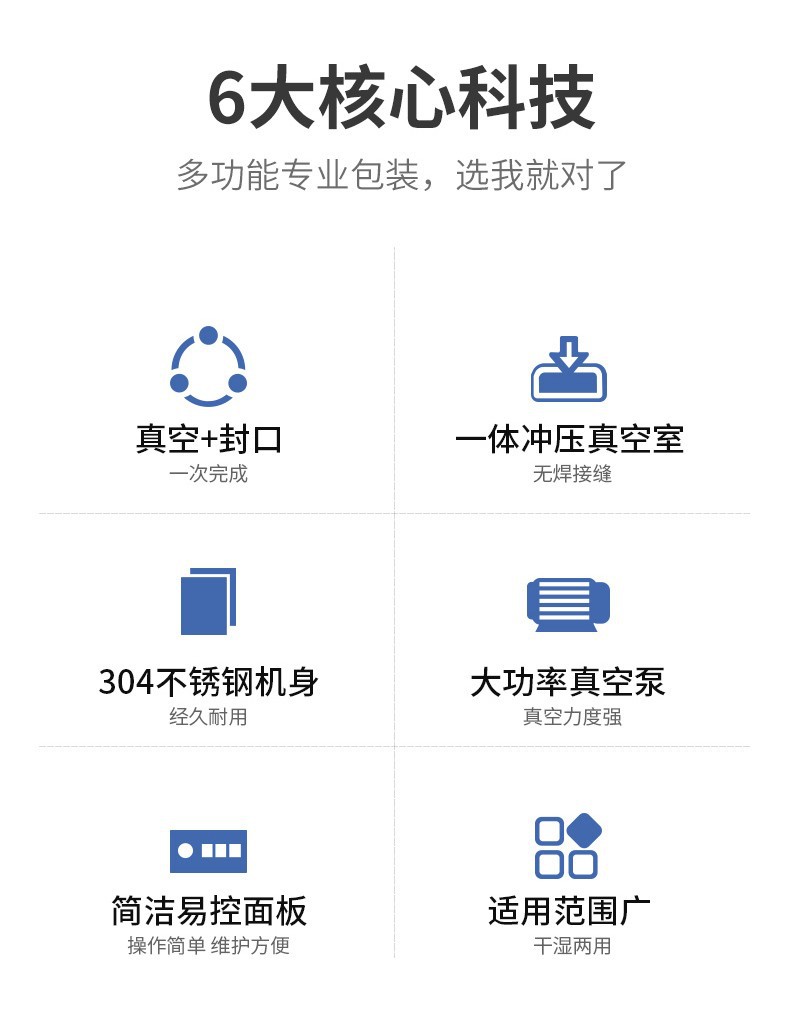 6大核心科技

多功能专业包装，选我就对了

真空+封口
一次完成

一体冲压真空室
无焊接缝

304不锈钢机身
经久耐用

大功率真空泵
真空力度强

简洁易控面板
操作简单 维护方便

适用范围广
干湿两用