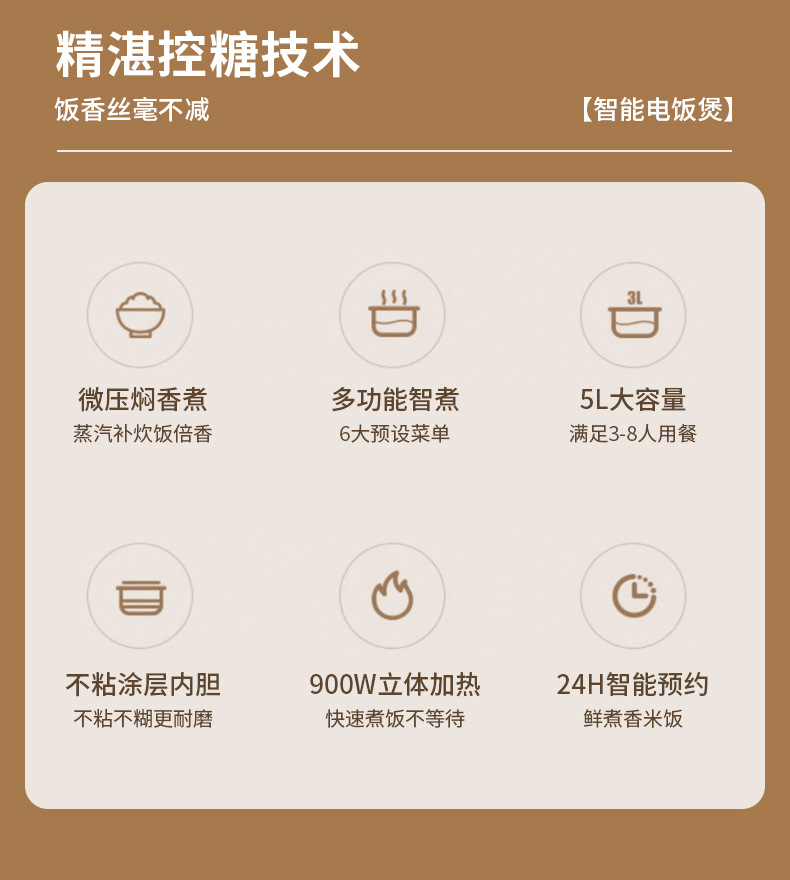 精湛控糖技术

饭香丝毫不减

【智能电饭煲】

3L

微压焖香煮
蒸汽补炊饭倍香

多功能智煮
6大预设菜单

5L大容量
满足3-8人用餐

不粘涂层内胆
不粘不糊更耐磨

900W立体加热
快速煮饭不等待

24H智能预约
鲜煮香米饭