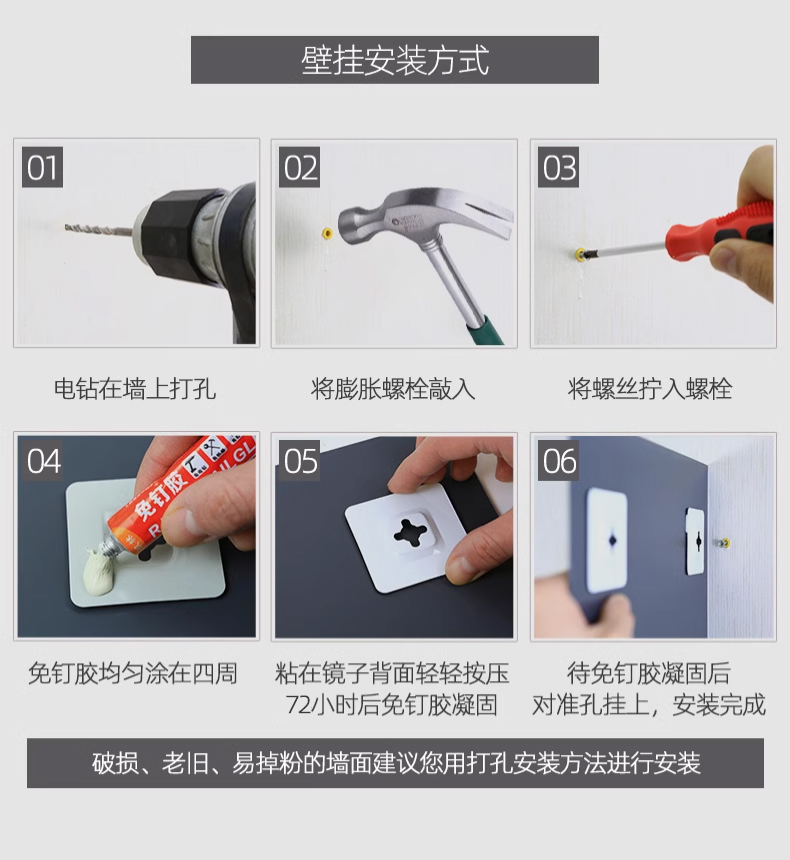 壁挂安装方式

01

电钻在墙上打孔

02

将膨胀螺栓敲入

03

将螺丝拧入螺栓

04

免钉胶

免钉胶均匀涂在四周

05

粘在镜子背面轻轻按压
72小时后免钉胶凝固

06

待免钉胶凝固后
对准孔挂上，安装完成

破损、老旧、易掉粉的墙面建议您用打孔安装方法进行安装