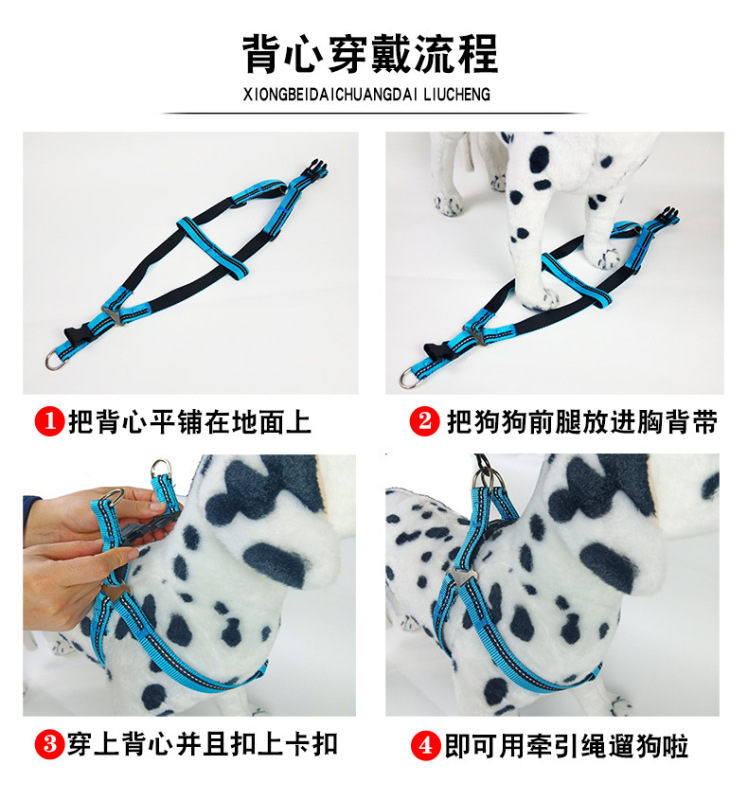 背心穿戴流程

XIONGBEIDAICHUANGDAI LIUCHENG

1 把背心平铺在地面上

2 把狗狗前腿放进胸背带

3 穿上背心并且扣上卡扣

4 即可用牵引绳遛狗啦